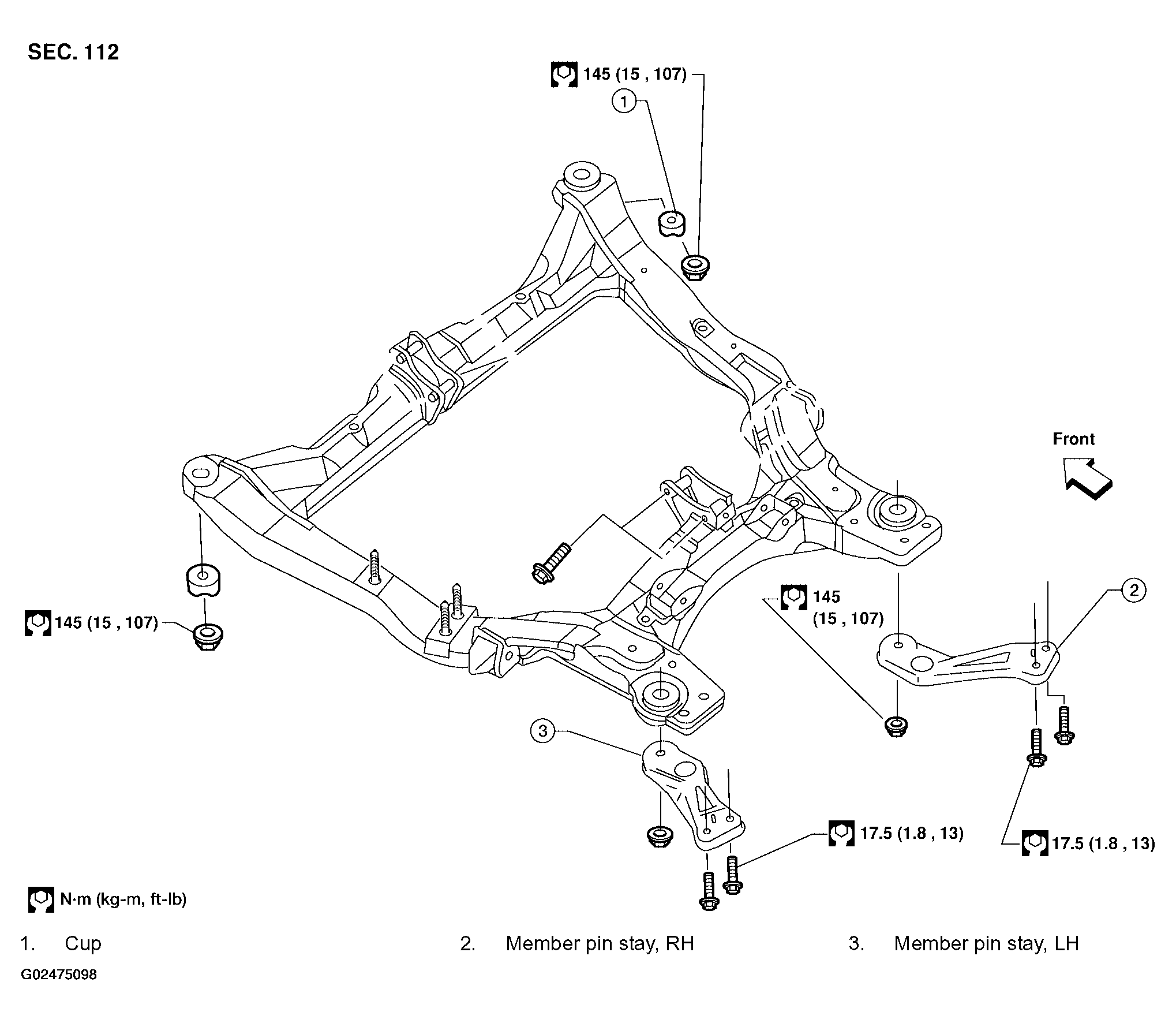 SEC. 112

145 (15 , 107)

1

Front

145 (15 , 107)

145 (15 , 107)

2

3

17.5 (1.8 , 13)

17.5 (1.8 , 13)

N·m (kg-m, ft-lb)

1. Cup

2. Member pin stay, RH

3. Member pin stay, LH

G02475098