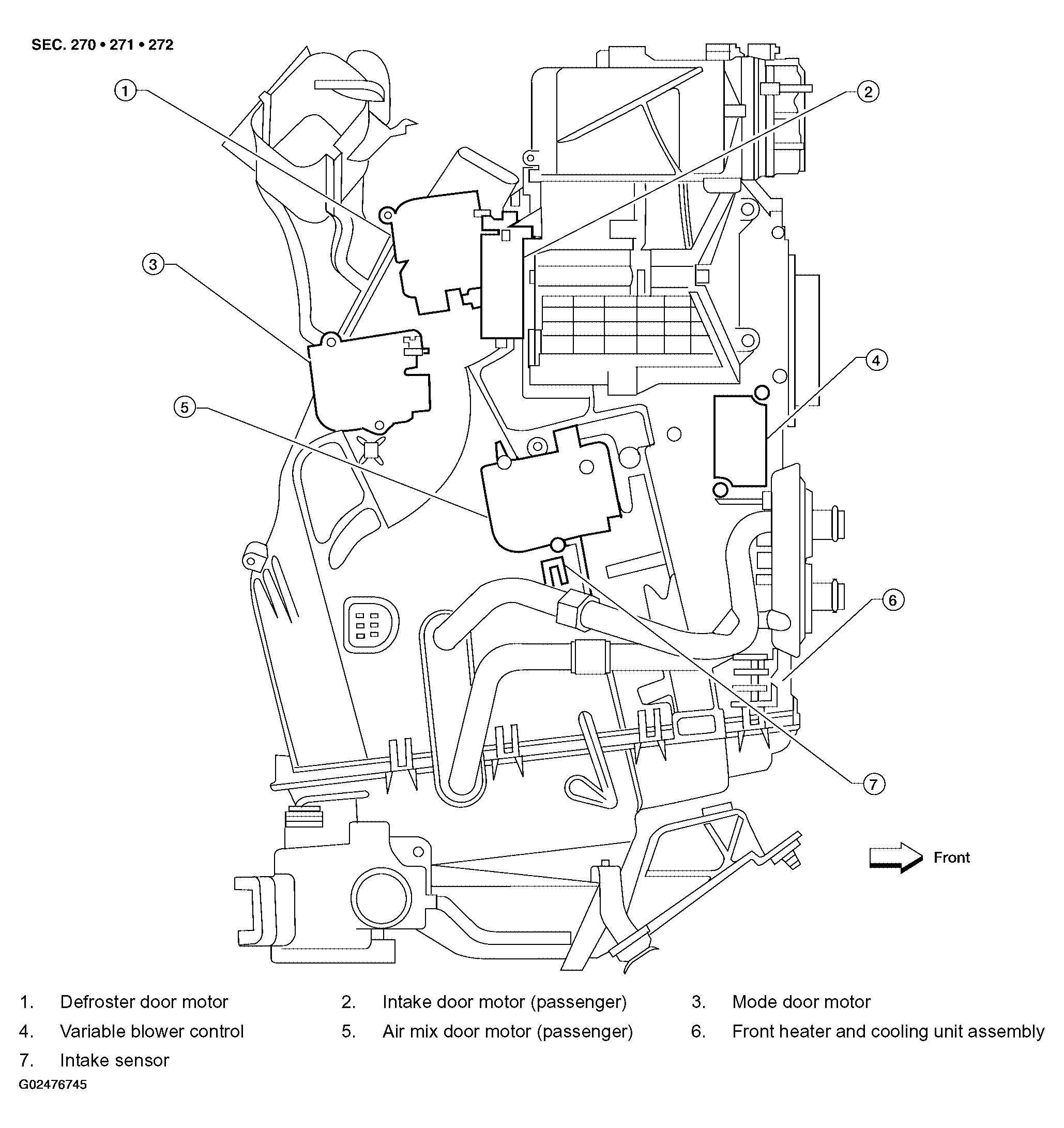 SEC. 270 • 271 • 272

1

2

3

4

5

6

7

Front

1. Defroster door motor
2. Intake door motor (passenger)
3. Mode door motor
4. Variable blower control
5. Air mix door motor (passenger)
6. Front heater and cooling unit assembly
7. Intake sensor

G02476745