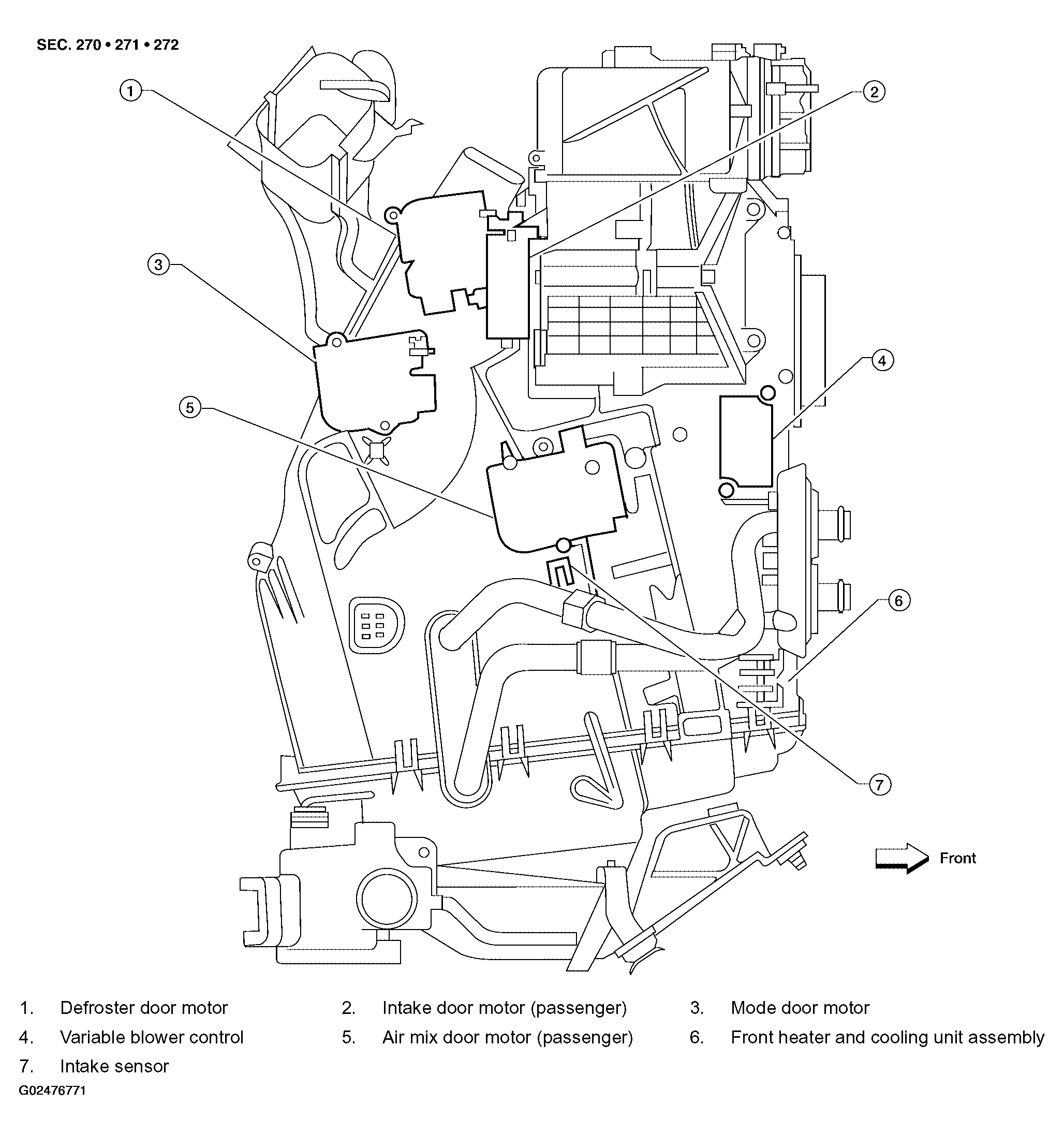 SEC. 270 • 271 • 272

1
2
3
4
5
6
7

Front

1. Defroster door motor
2. Intake door motor (passenger)
3. Mode door motor
4. Variable blower control
5. Air mix door motor (passenger)
6. Front heater and cooling unit assembly
7. Intake sensor

G02476771