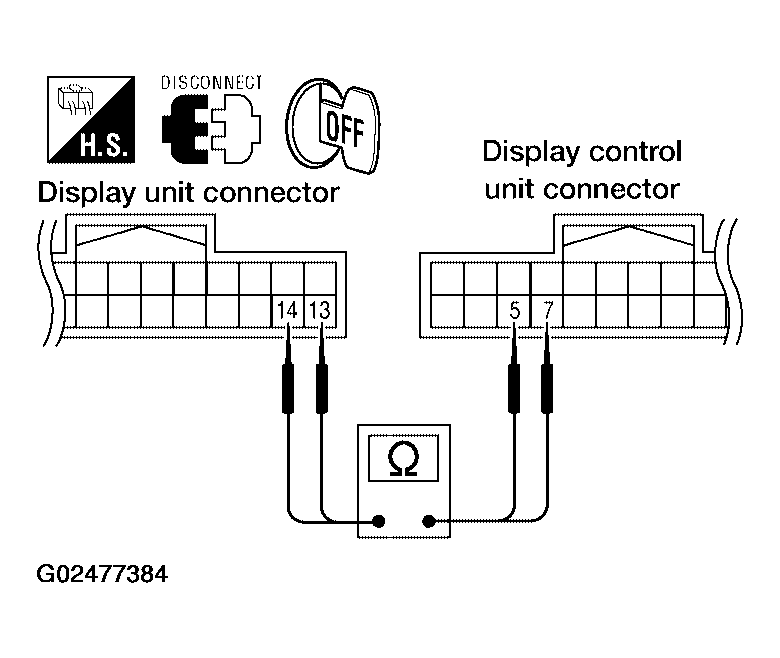 H.S.
DISCONNECT
OFF
Display unit connector
Display control unit connector
14 13
5 7
Ω
G02477384