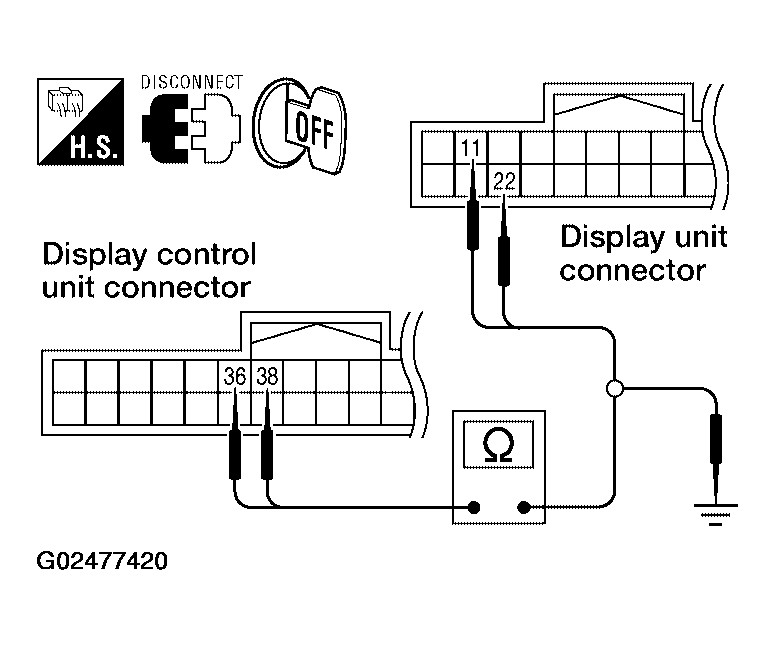 H.S.
DISCONNECT
OFF
11
22
Display unit connector
Display control unit connector
36
38
Ω
G02477420