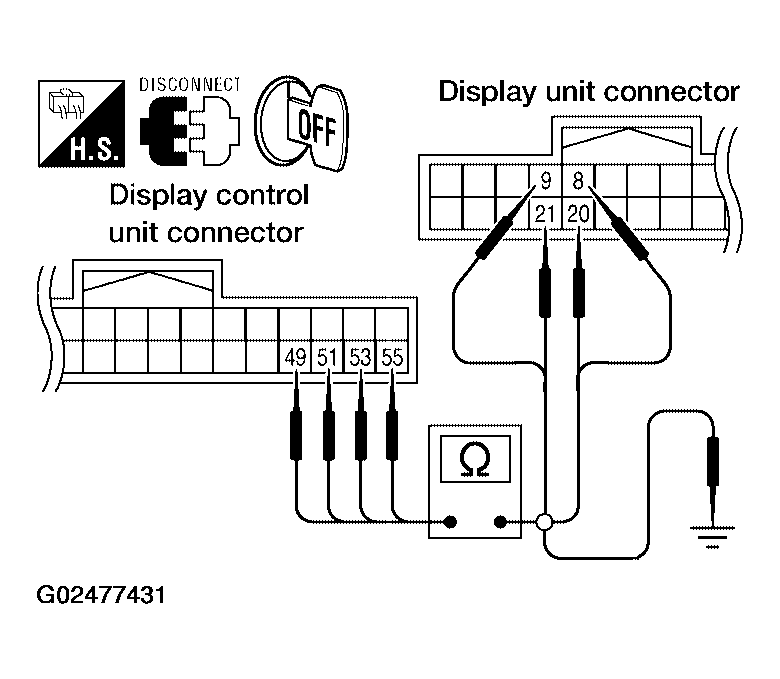 H.S.

DISCONNECT

OFF

Display unit connector

9 8

21 20

Display control unit connector

49 51 53 55

Ω

G02477431