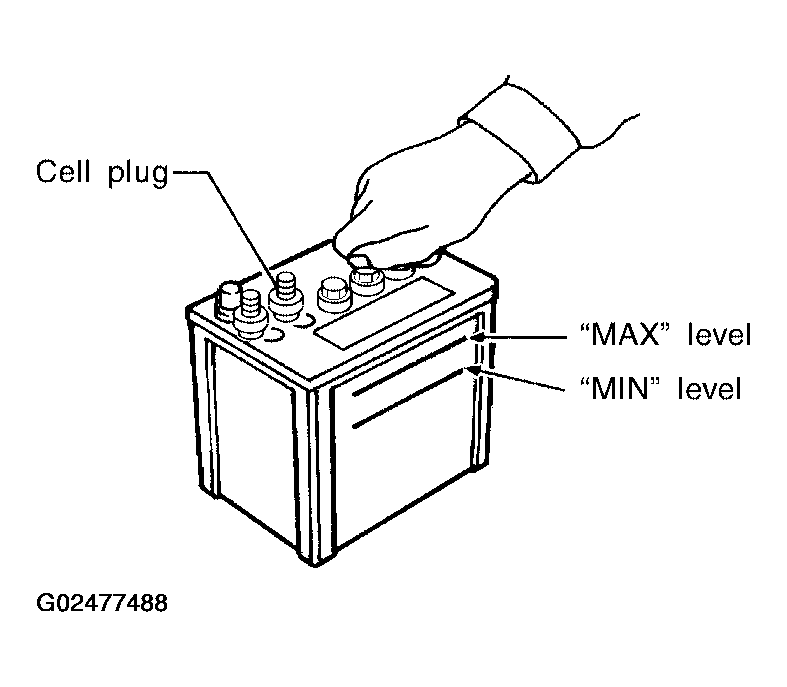 Cell plug

“MAX” level

“MIN” level

G02477488