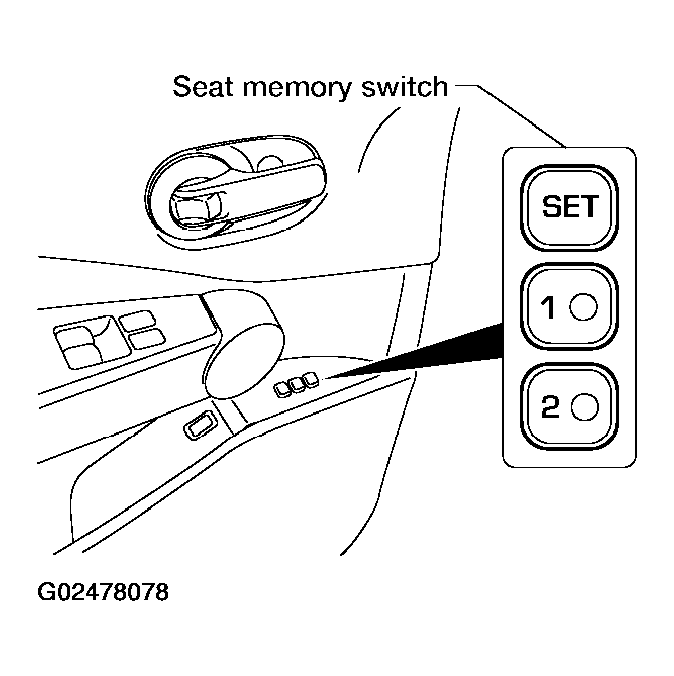 Seat memory switch

SET

1

2

G02478078