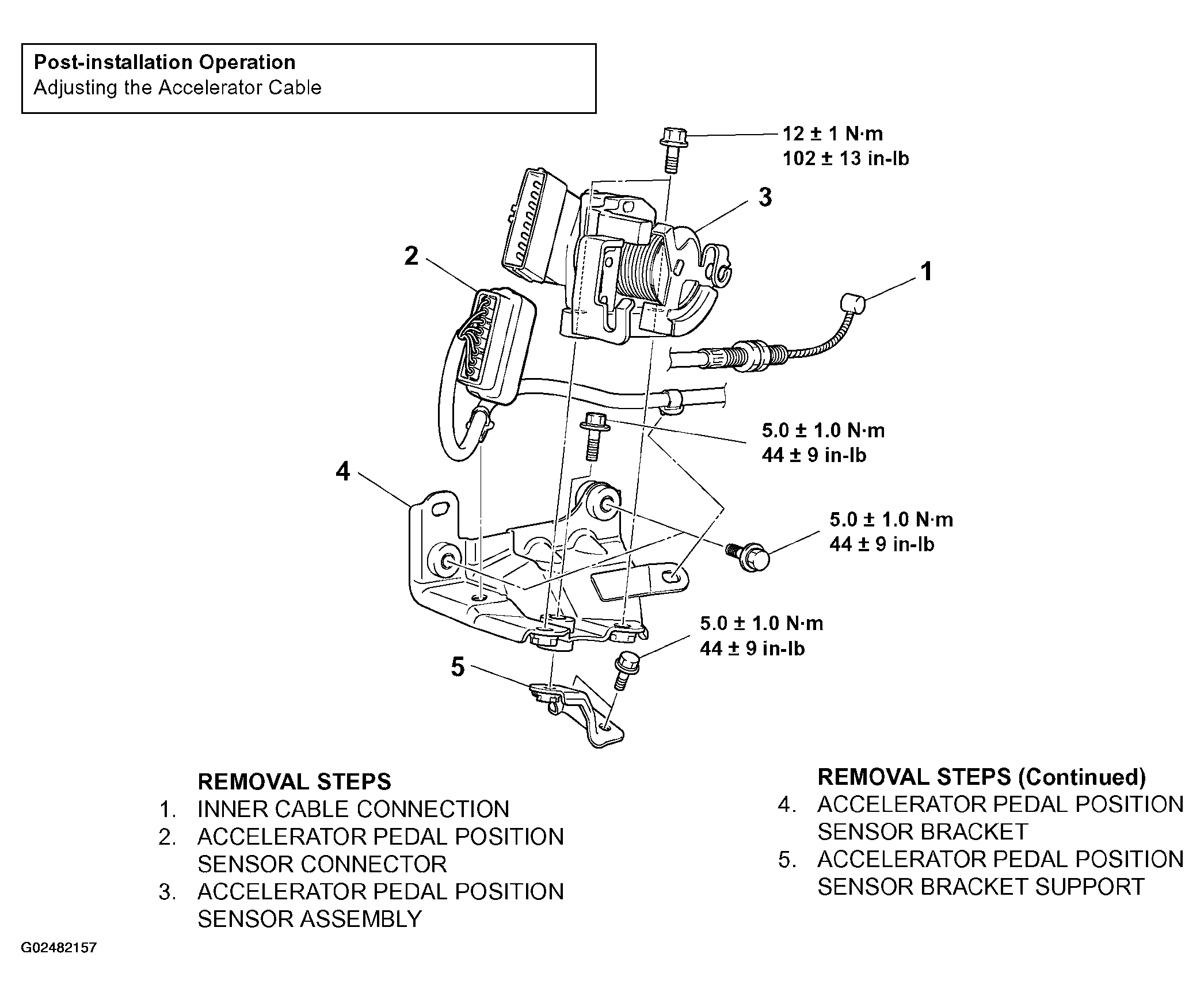 Post-installation Operation
Adjusting the Accelerator Cable

12 ± 1 N·m
102 ± 13 in-lb

3

2

1

5.0 ± 1.0 N·m
44 ± 9 in-lb

4

5.0 ± 1.0 N·m
44 ± 9 in-lb

5.0 ± 1.0 N·m
44 ± 9 in-lb

5

REMOVAL STEPS
1. INNER CABLE CONNECTION
2. ACCELERATOR PEDAL POSITION SENSOR CONNECTOR
3. ACCELERATOR PEDAL POSITION SENSOR ASSEMBLY

REMOVAL STEPS (Continued)
4. ACCELERATOR PEDAL POSITION SENSOR BRACKET
5. ACCELERATOR PEDAL POSITION SENSOR BRACKET SUPPORT

G02482157