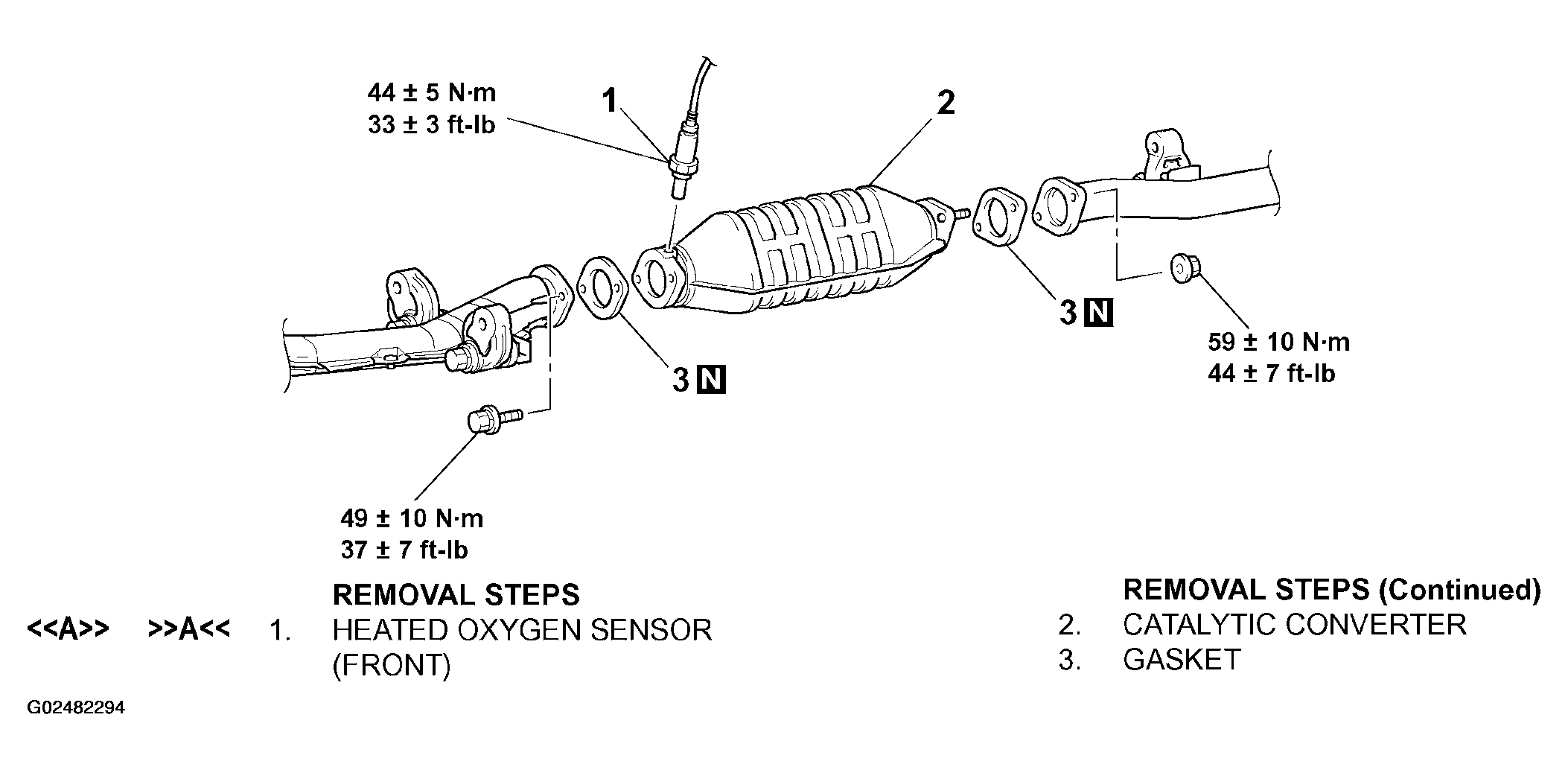 44 ± 5 N·m
33 ± 3 ft-lb

1

2

3 N

3 N

59 ± 10 N·m
44 ± 7 ft-lb

49 ± 10 N·m
37 ± 7 ft-lb

REMOVAL STEPS
<<A>> >>A<< 1. HEATED OXYGEN SENSOR (FRONT)

REMOVAL STEPS (Continued)
2. CATALYTIC CONVERTER
3. GASKET

G02482294