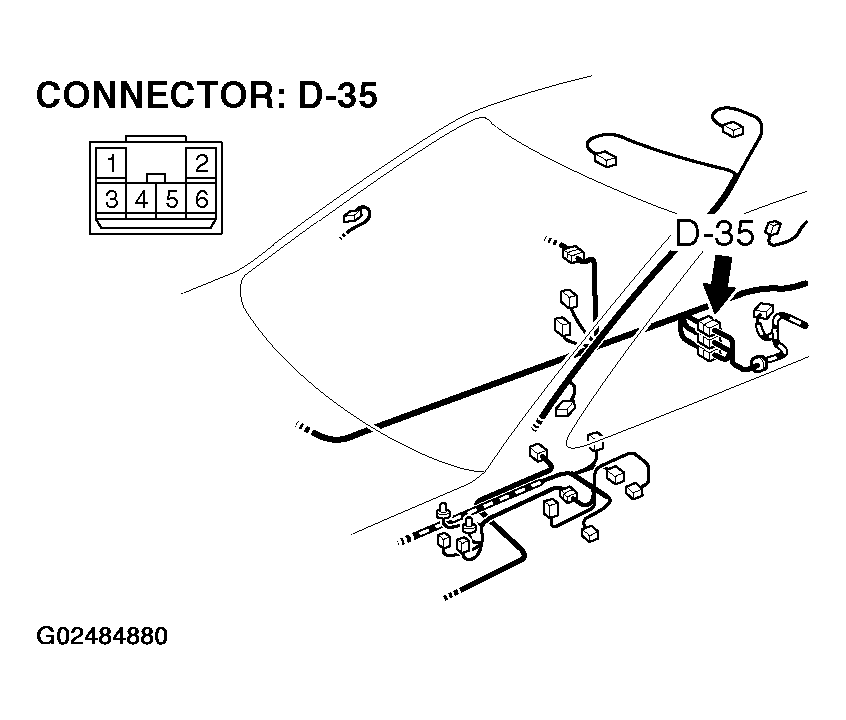 CONNECTOR: D-35

1 2
3 4 5 6

D-35

G02484880