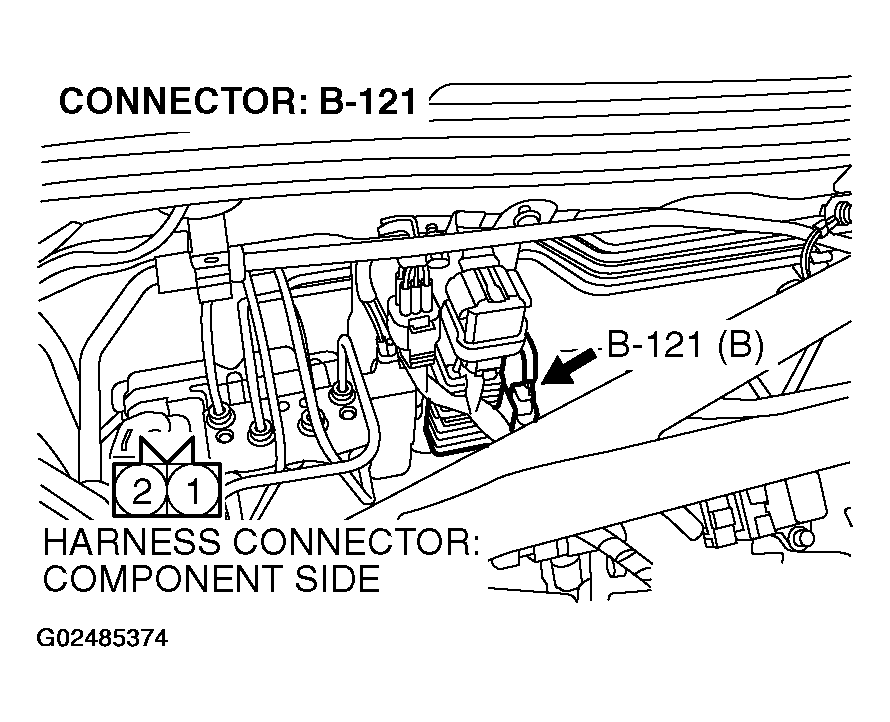 CONNECTOR: B-121

B-121 (B)

2 1

HARNESS CONNECTOR:
COMPONENT SIDE

G02485374