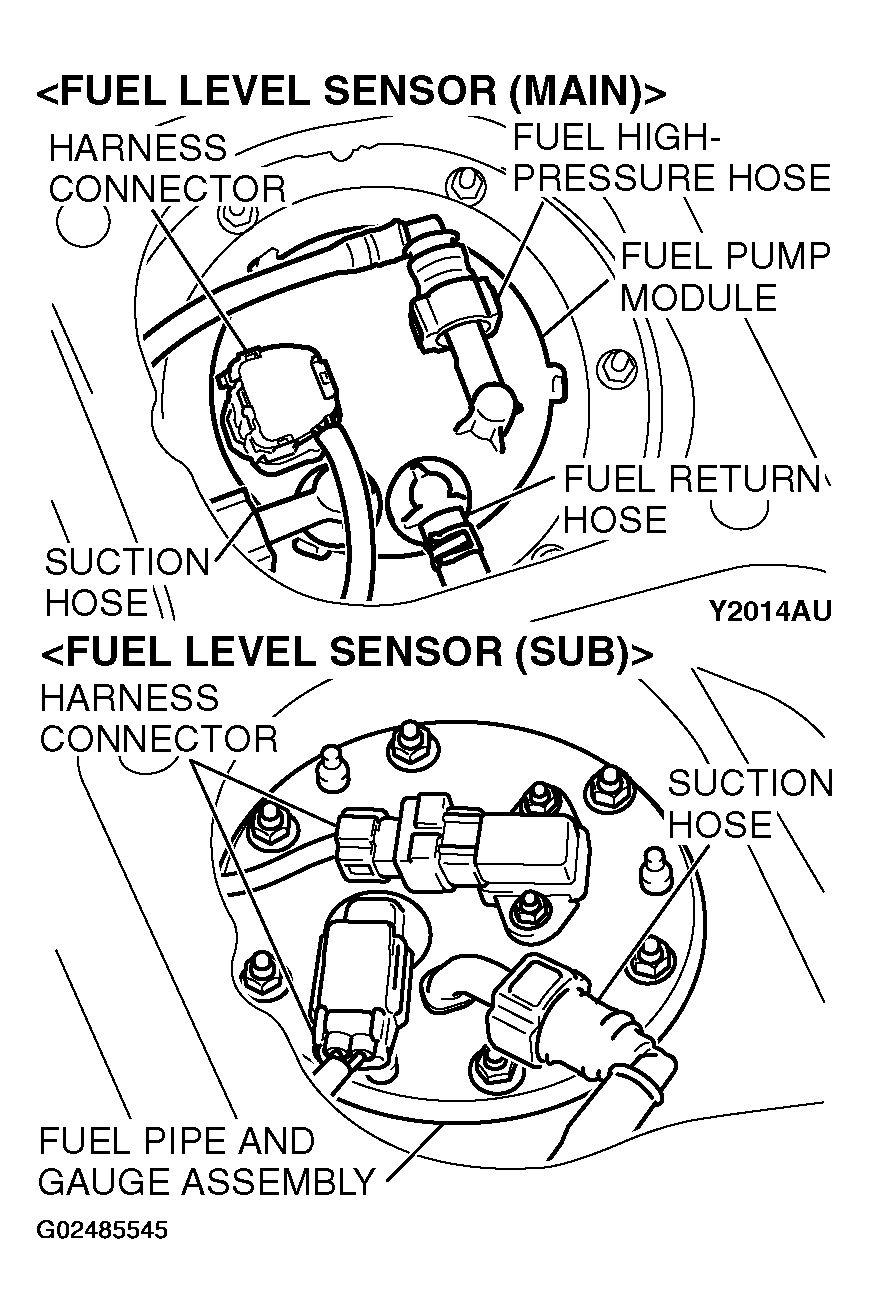 <FUEL LEVEL SENSOR (MAIN)>

HARNESS CONNECTOR

FUEL HIGH-PRESSURE HOSE

FUEL PUMP MODULE

FUEL RETURN HOSE

SUCTION HOSE

Y2014AU

<FUEL LEVEL SENSOR (SUB)>

HARNESS CONNECTOR

SUCTION HOSE

FUEL PIPE AND GAUGE ASSEMBLY

G02485545