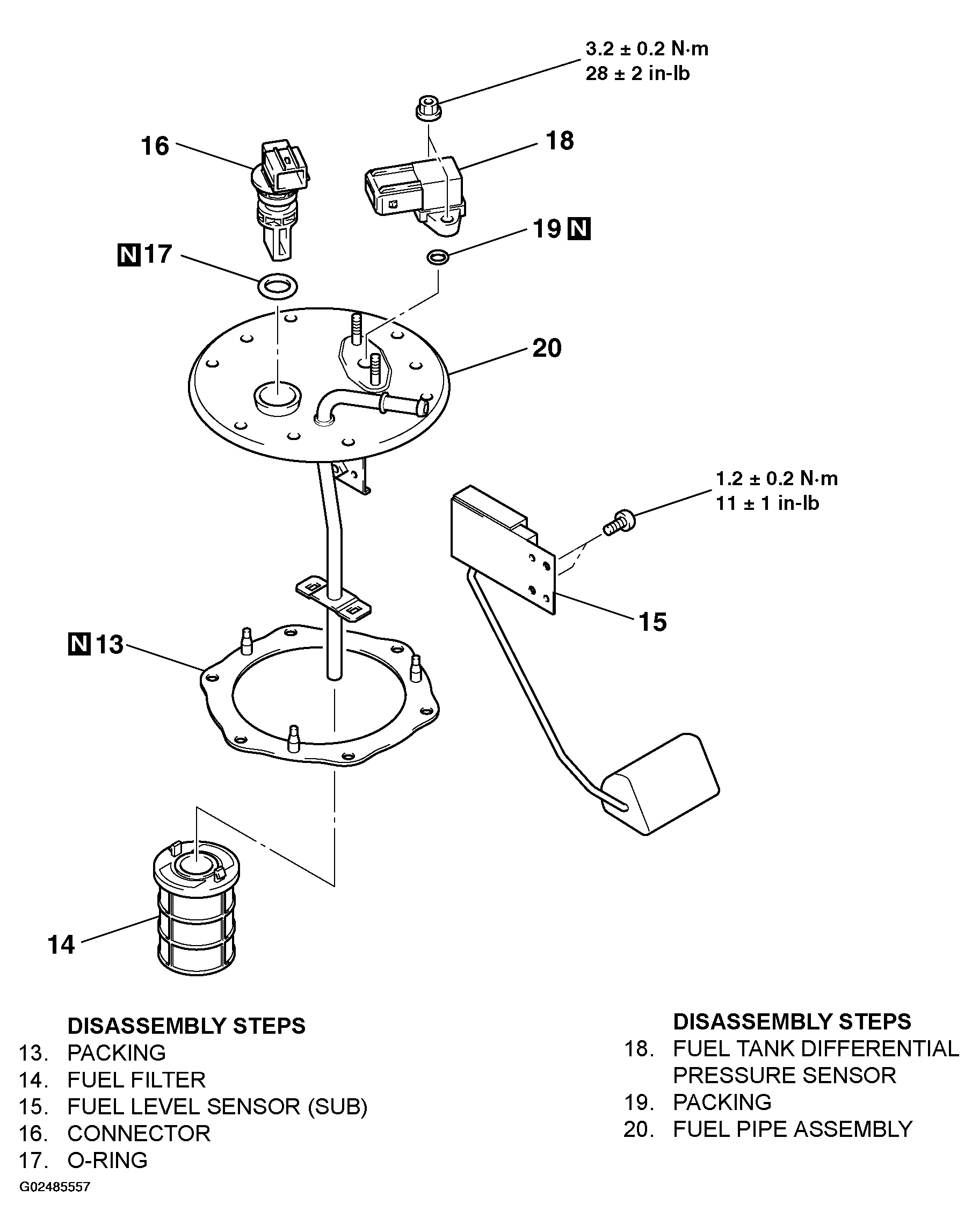 3.2 ± 0.2 N·m
28 ± 2 in-lb

16

18

19 N

N 17

20

1.2 ± 0.2 N·m
11 ± 1 in-lb

15

N 13

14

DISASSEMBLY STEPS
13. PACKING
14. FUEL FILTER
15. FUEL LEVEL SENSOR (SUB)
16. CONNECTOR
17. O-RING

DISASSEMBLY STEPS
18. FUEL TANK DIFFERENTIAL PRESSURE SENSOR
19. PACKING
20. FUEL PIPE ASSEMBLY

G02485557