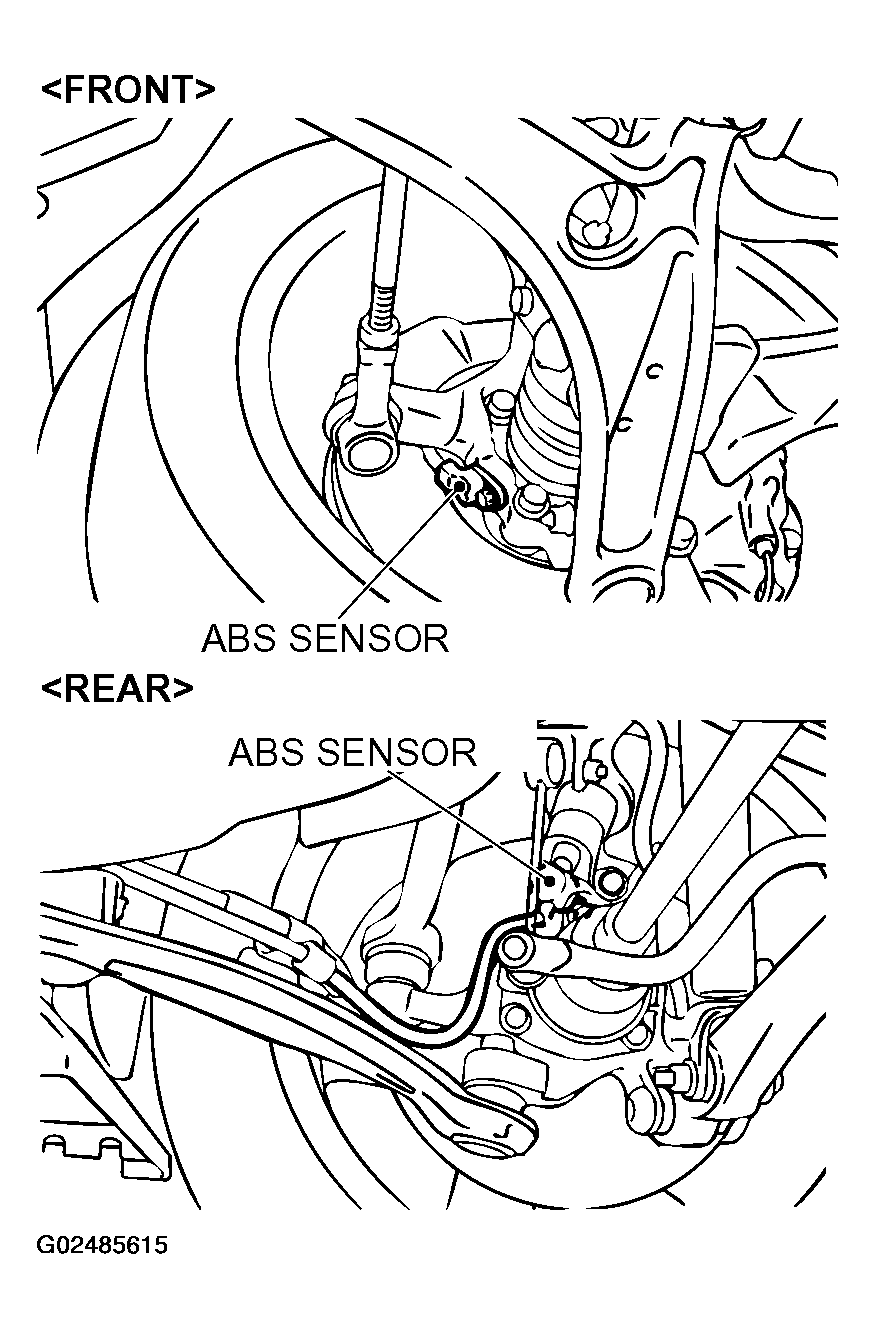 <FRONT>

ABS SENSOR

<REAR>

ABS SENSOR

G02485615