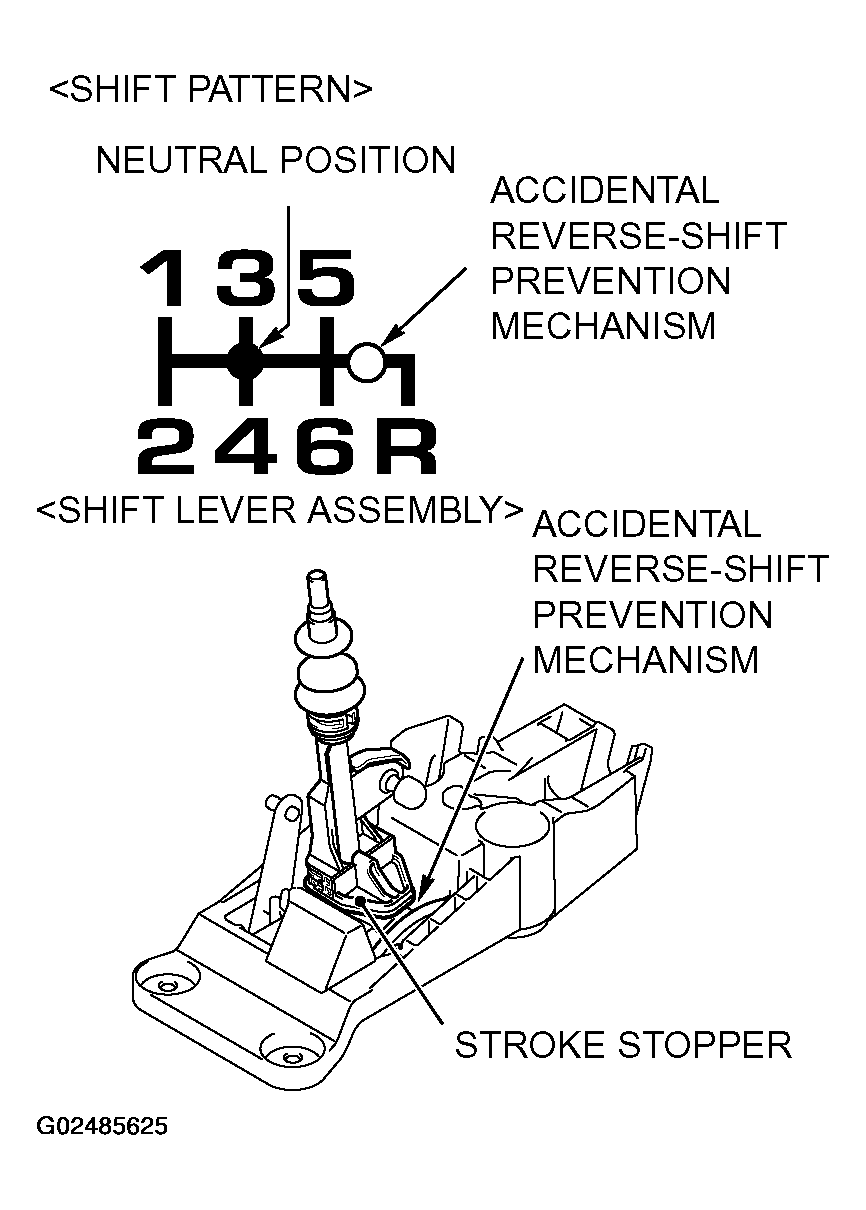 <SHIFT PATTERN>

NEUTRAL POSITION

ACCIDENTAL REVERSE-SHIFT PREVENTION MECHANISM

1 3 5

2 4 6 R

<SHIFT LEVER ASSEMBLY>

ACCIDENTAL REVERSE-SHIFT PREVENTION MECHANISM

STROKE STOPPER

G02485625