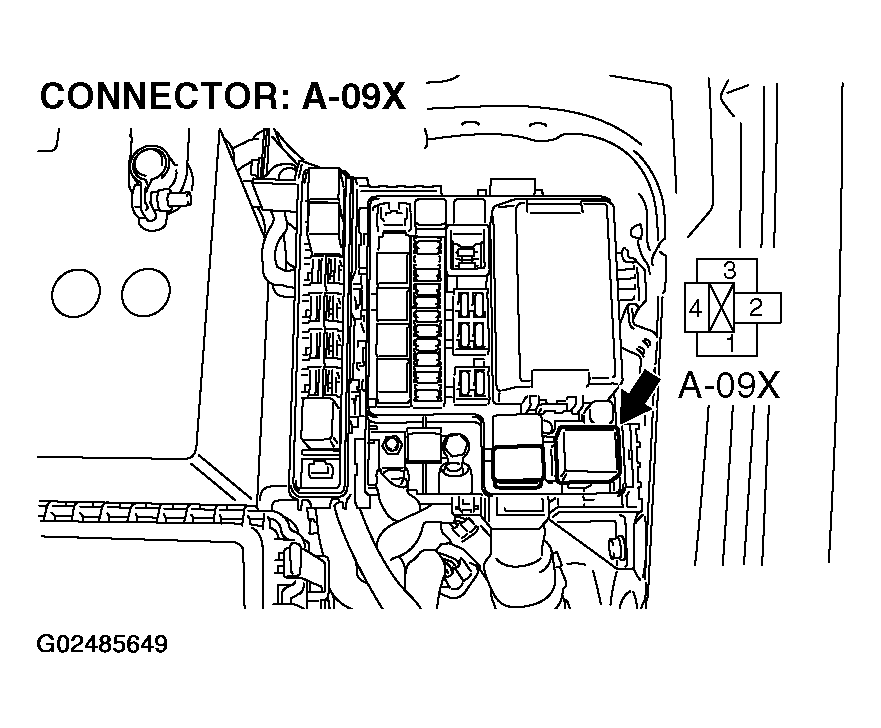 CONNECTOR: A-09X

3
4
2
1
A-09X

G02485649