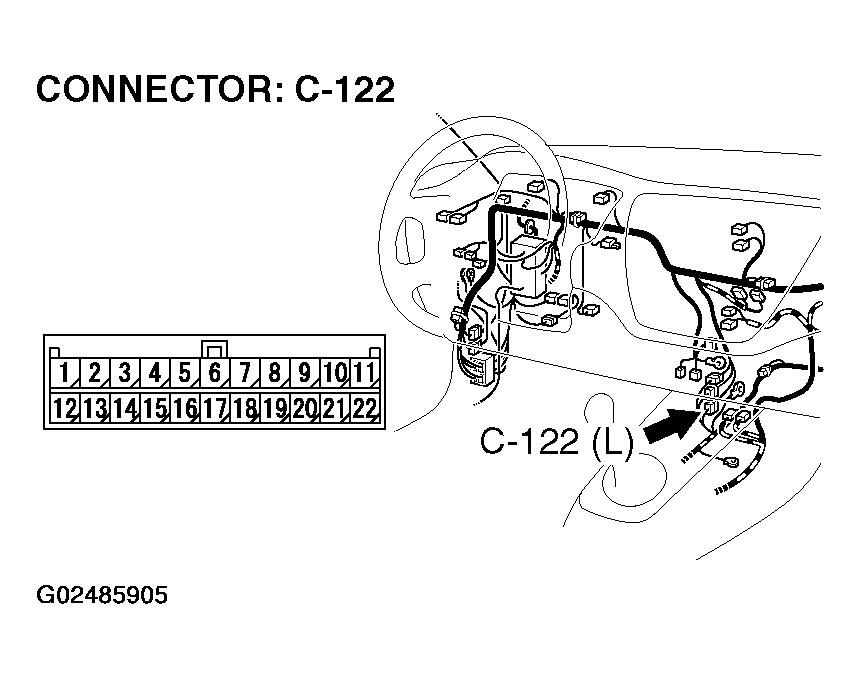 CONNECTOR: C-122

| 1 | 2 | 3 | 4 | 5 | 6 | 7 | 8 | 9 | 10 | 11 |
|---|---|---|---|---|---|---|---|---|---|---|
| 12 | 13 | 14 | 15 | 16 | 17 | 18 | 19 | 20 | 21 | 22 |

C-122 (L)

G02485905