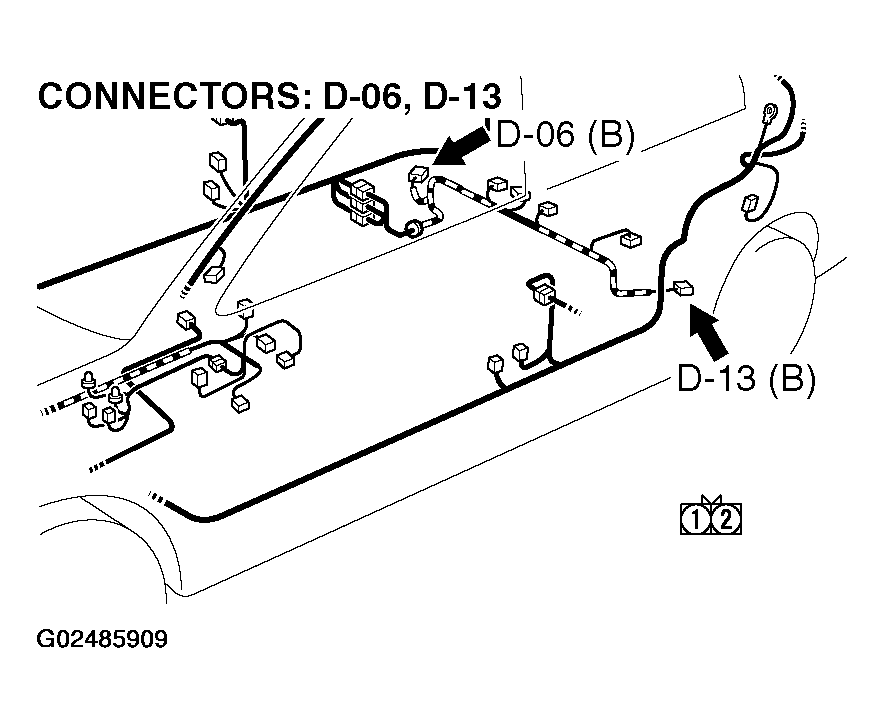 CONNECTORS: D-06, D-13

D-06 (B)

D-13 (B)

1 2

G02485909