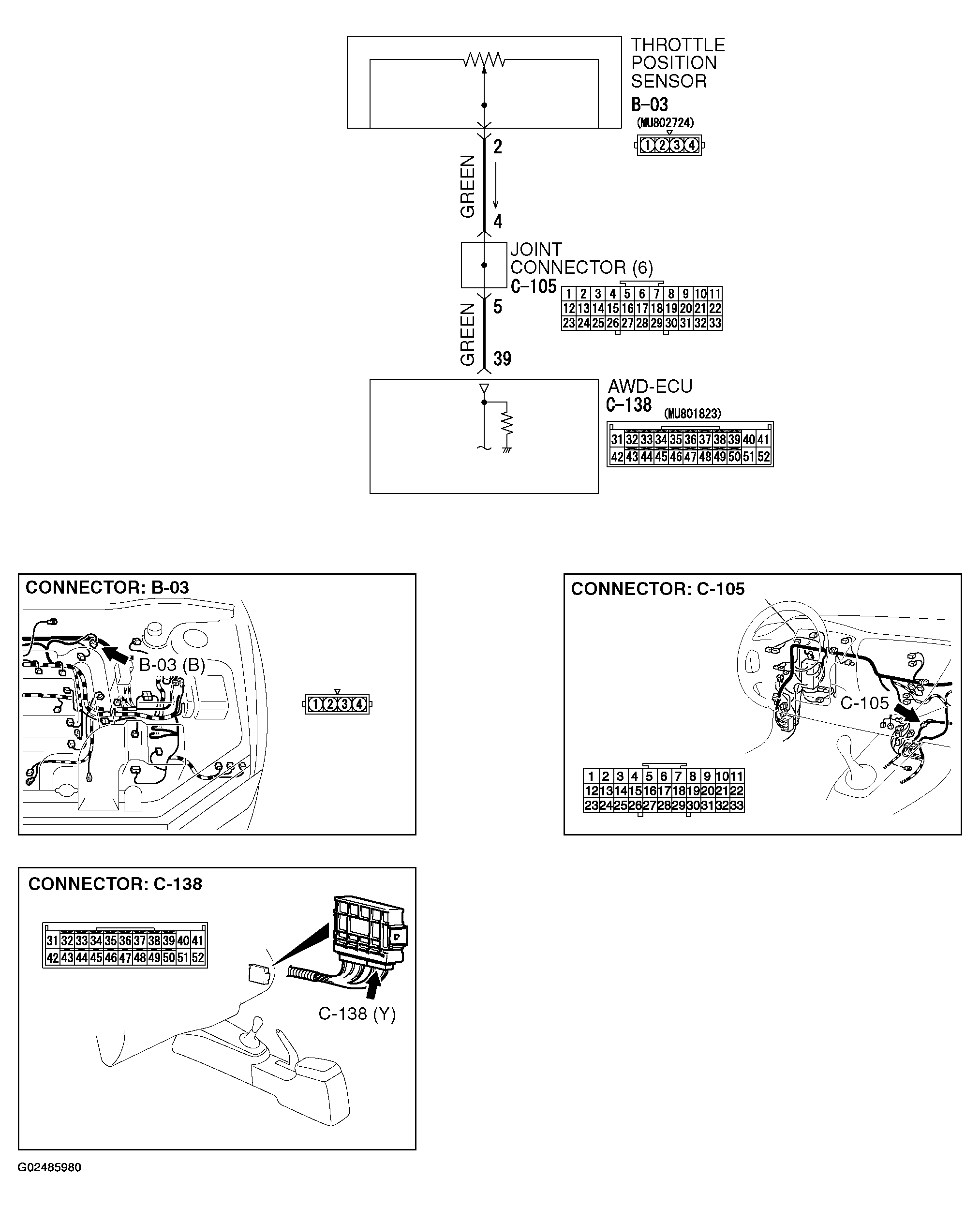 THROTTLE POSITION SENSOR
B-03
(MU802724)
1 2 3 4

2
GREEN
4

JOINT CONNECTOR (6)
C-105

| 1 | 2 | 3 | 4 | 5 | 6 | 7 | 8 | 9 | 10 | 11 |
|---|---|---|---|---|---|---|---|---|---|---|
| 12 | 13 | 14 | 15 | 16 | 17 | 18 | 19 | 20 | 21 | 22 |
| 23 | 24 | 25 | 26 | 27 | 28 | 29 | 30 | 31 | 32 | 33 |

5
GREEN
39

AWD-ECU
C-138
(MU801823)

| 31 | 32 | 33 | 34 | 35 | 36 | 37 | 38 | 39 | 40 | 41 |
|---|---|---|---|---|---|---|---|---|---|---|
| 42 | 43 | 44 | 45 | 46 | 47 | 48 | 49 | 50 | 51 | 52 |

CONNECTOR: B-03
B-03 (B)
1 2 3 4

CONNECTOR: C-105
C-105

| 1 | 2 | 3 | 4 | 5 | 6 | 7 | 8 | 9 | 10 | 11 |
|---|---|---|---|---|---|---|---|---|---|---|
| 12 | 13 | 14 | 15 | 16 | 17 | 18 | 19 | 20 | 21 | 22 |
| 23 | 24 | 25 | 26 | 27 | 28 | 29 | 30 | 31 | 32 | 33 |

CONNECTOR: C-138

| 31 | 32 | 33 | 34 | 35 | 36 | 37 | 38 | 39 | 40 | 41 |
|---|---|---|---|---|---|---|---|---|---|---|
| 42 | 43 | 44 | 45 | 46 | 47 | 48 | 49 | 50 | 51 | 52 |

C-138 (Y)

G02485980