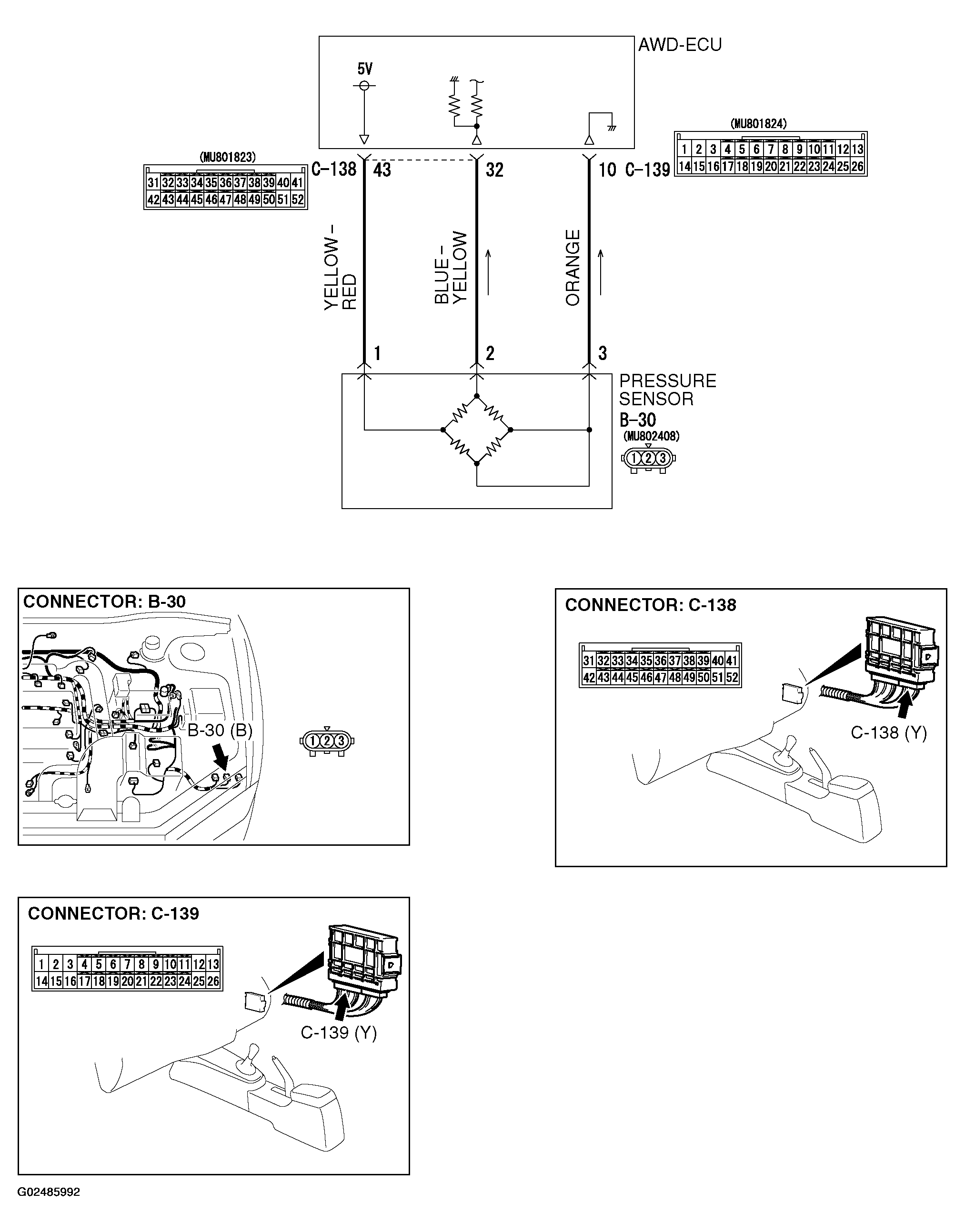 AWD-ECU

5V

(MU801823)

| 31 | 32 | 33 | 34 | 35 | 36 | 37 | 38 | 39 | 40 | 41 |
|---|---|---|---|---|---|---|---|---|---|---|
| 42 | 43 | 44 | 45 | 46 | 47 | 48 | 49 | 50 | 51 | 52 |

C-138 43

32

10 C-139

(MU801824)

| 1 | 2 | 3 | 4 | 5 | 6 | 7 | 8 | 9 | 10 | 11 | 12 | 13 |
|---|---|---|---|---|---|---|---|---|---|---|---|---|
| 14 | 15 | 16 | 17 | 18 | 19 | 20 | 21 | 22 | 23 | 24 | 25 | 26 |

YELLOW-RED

BLUE-YELLOW

ORANGE

1

2

3

PRESSURE SENSOR
B-30
(MU802408)
1 2 3

CONNECTOR: B-30

B-30 (B)

1 2 3

CONNECTOR: C-138

| 31 | 32 | 33 | 34 | 35 | 36 | 37 | 38 | 39 | 40 | 41 |
|---|---|---|---|---|---|---|---|---|---|---|
| 42 | 43 | 44 | 45 | 46 | 47 | 48 | 49 | 50 | 51 | 52 |

C-138 (Y)

CONNECTOR: C-139

| 1 | 2 | 3 | 4 | 5 | 6 | 7 | 8 | 9 | 10 | 11 | 12 | 13 |
|---|---|---|---|---|---|---|---|---|---|---|---|---|
| 14 | 15 | 16 | 17 | 18 | 19 | 20 | 21 | 22 | 23 | 24 | 25 | 26 |

C-139 (Y)

G02485992