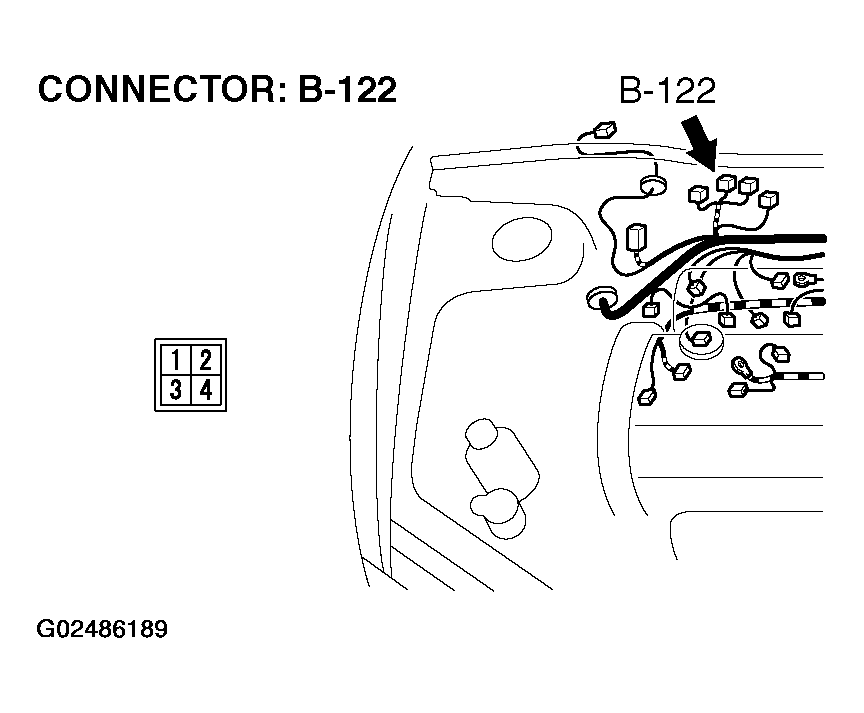 CONNECTOR: B-122

B-122

| 1 | 2 |
|---|---|
| 3 | 4 |

G02486189