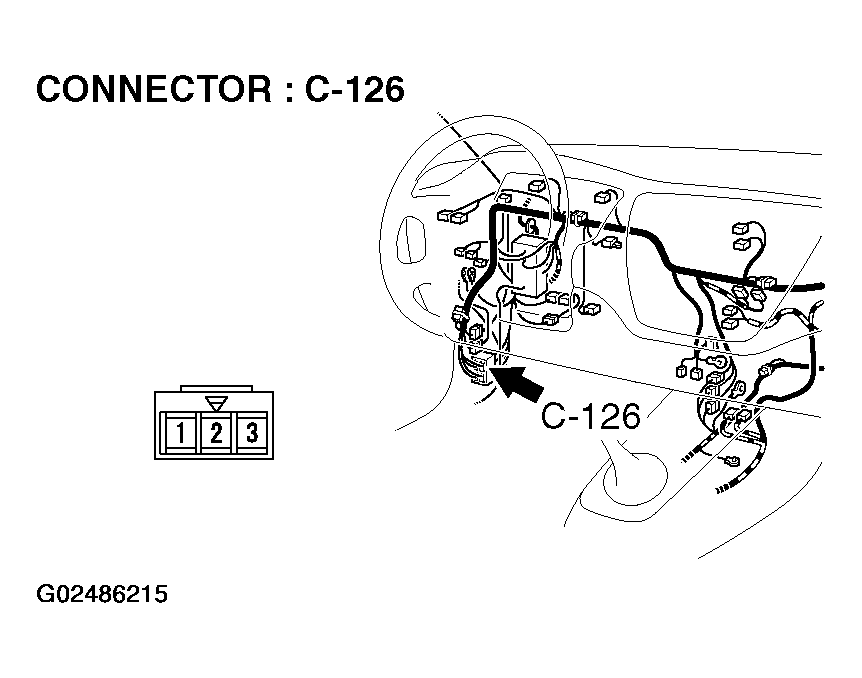 CONNECTOR : C-126

1 2 3

C-126

G02486215