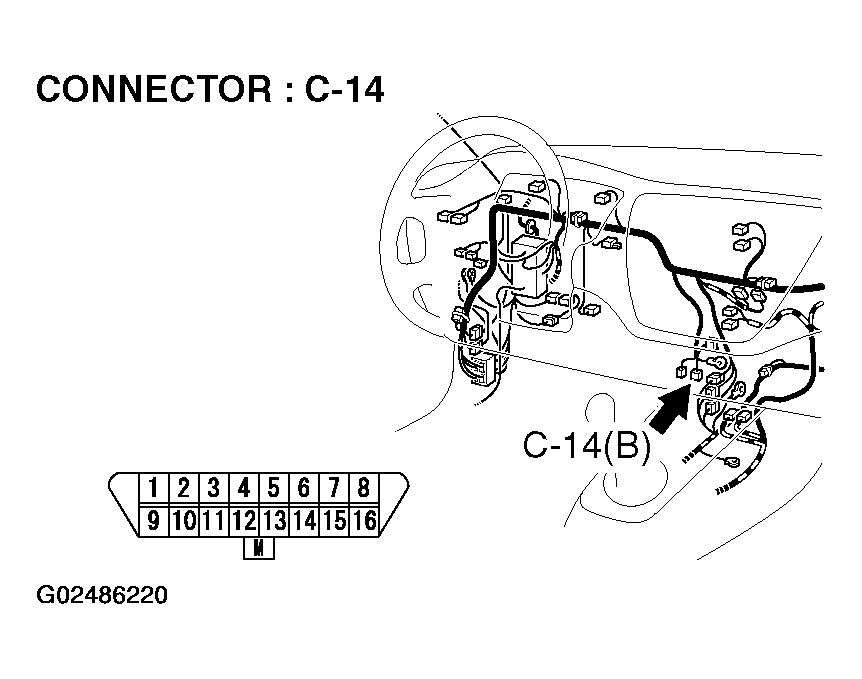 CONNECTOR : C-14

C-14(B)

| 1 | 2 | 3 | 4 | 5 | 6 | 7 | 8 |
|---|---|---|---|---|---|---|---|
| 9 | 10 | 11 | 12 | 13 | 14 | 15 | 16 |

M

G02486220