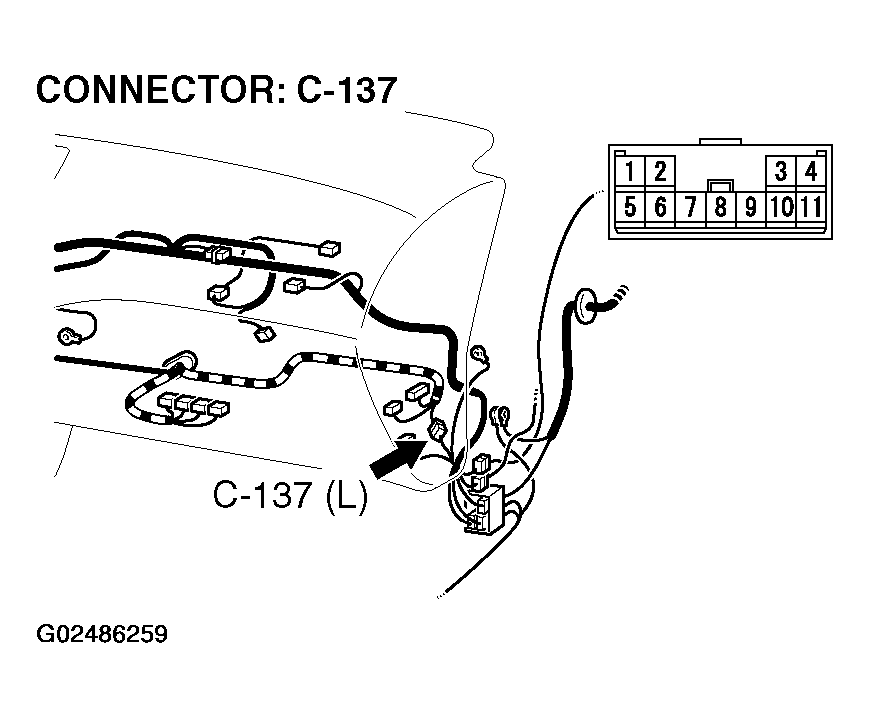 CONNECTOR: C-137

1 2 3 4
5 6 7 8 9 10 11

C-137 (L)

G02486259