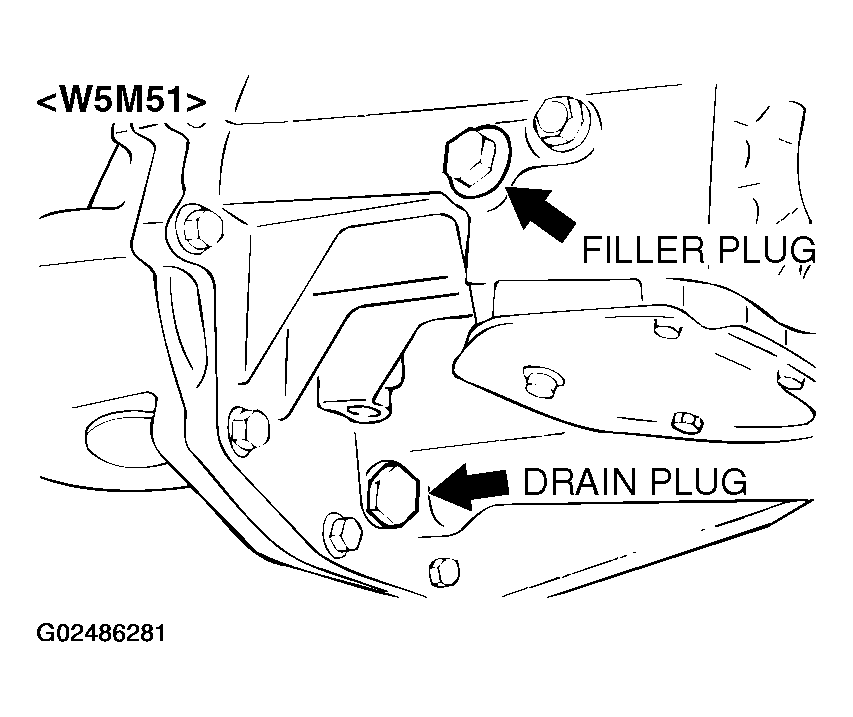 <W5M51>

FILLER PLUG

DRAIN PLUG

G02486281