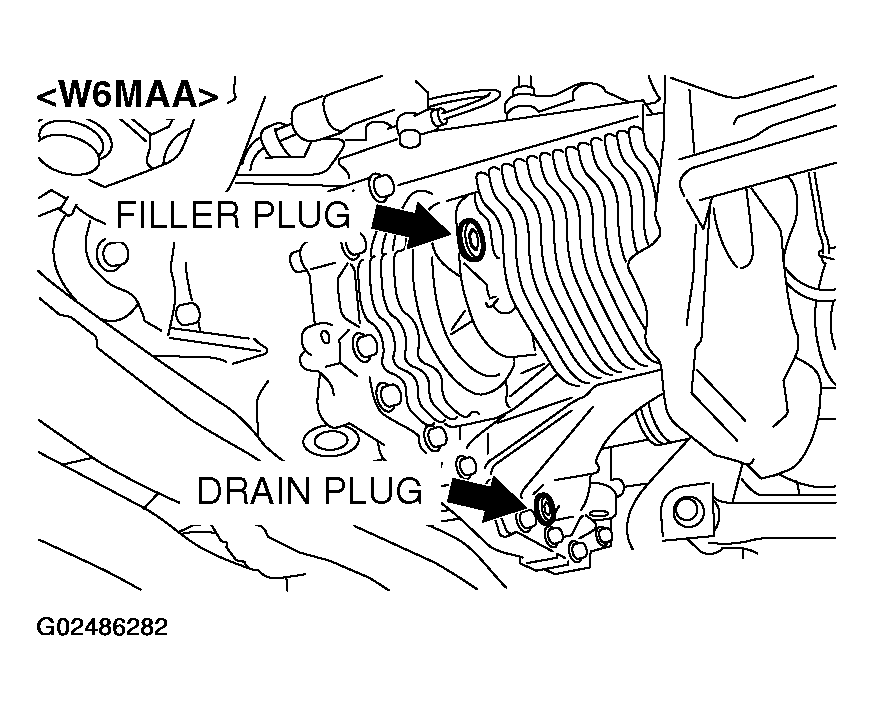 <W6MAA>

FILLER PLUG

DRAIN PLUG

G02486282