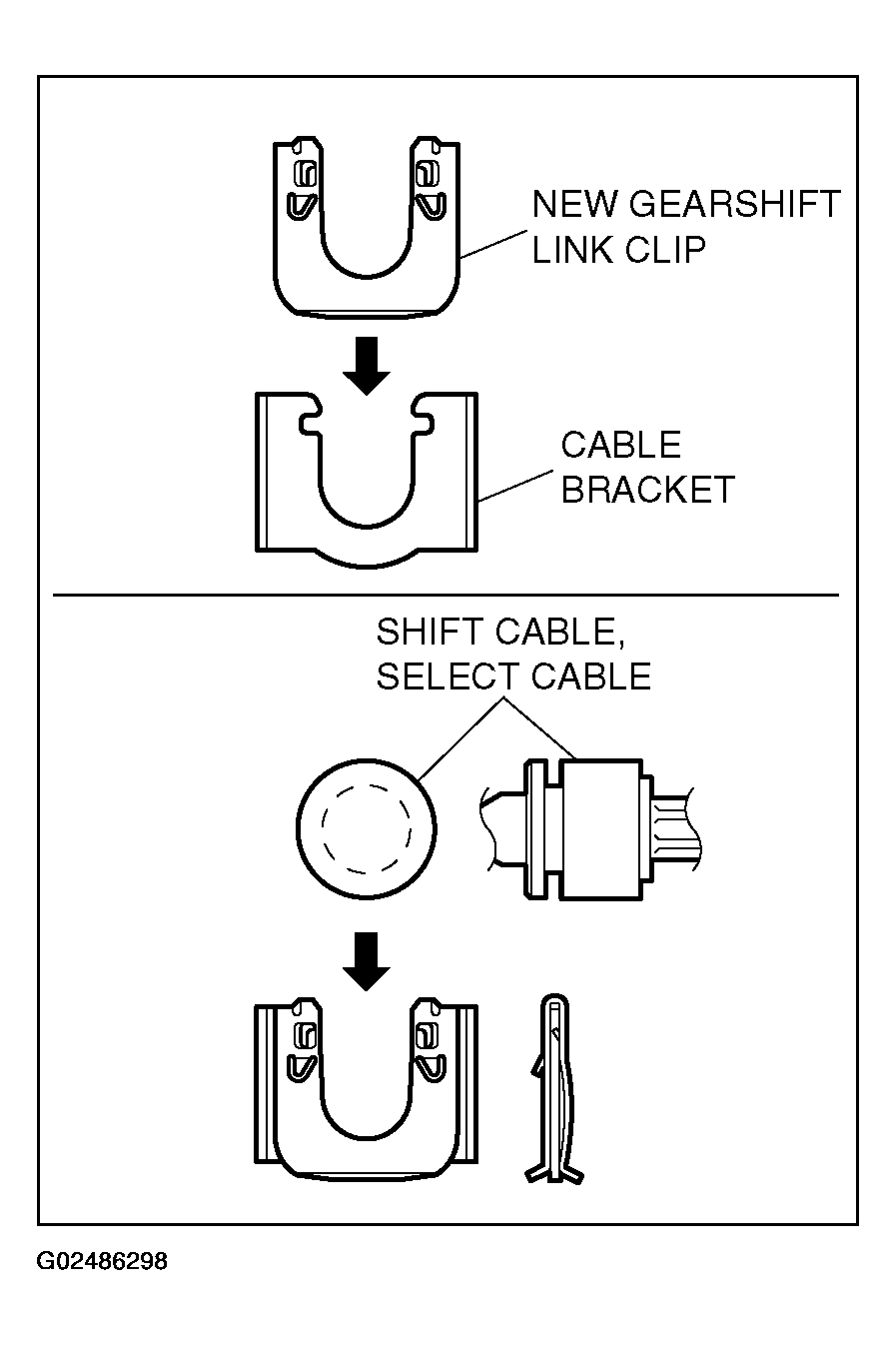 NEW GEARSHIFT LINK CLIP

CABLE BRACKET

SHIFT CABLE, SELECT CABLE

G02486298