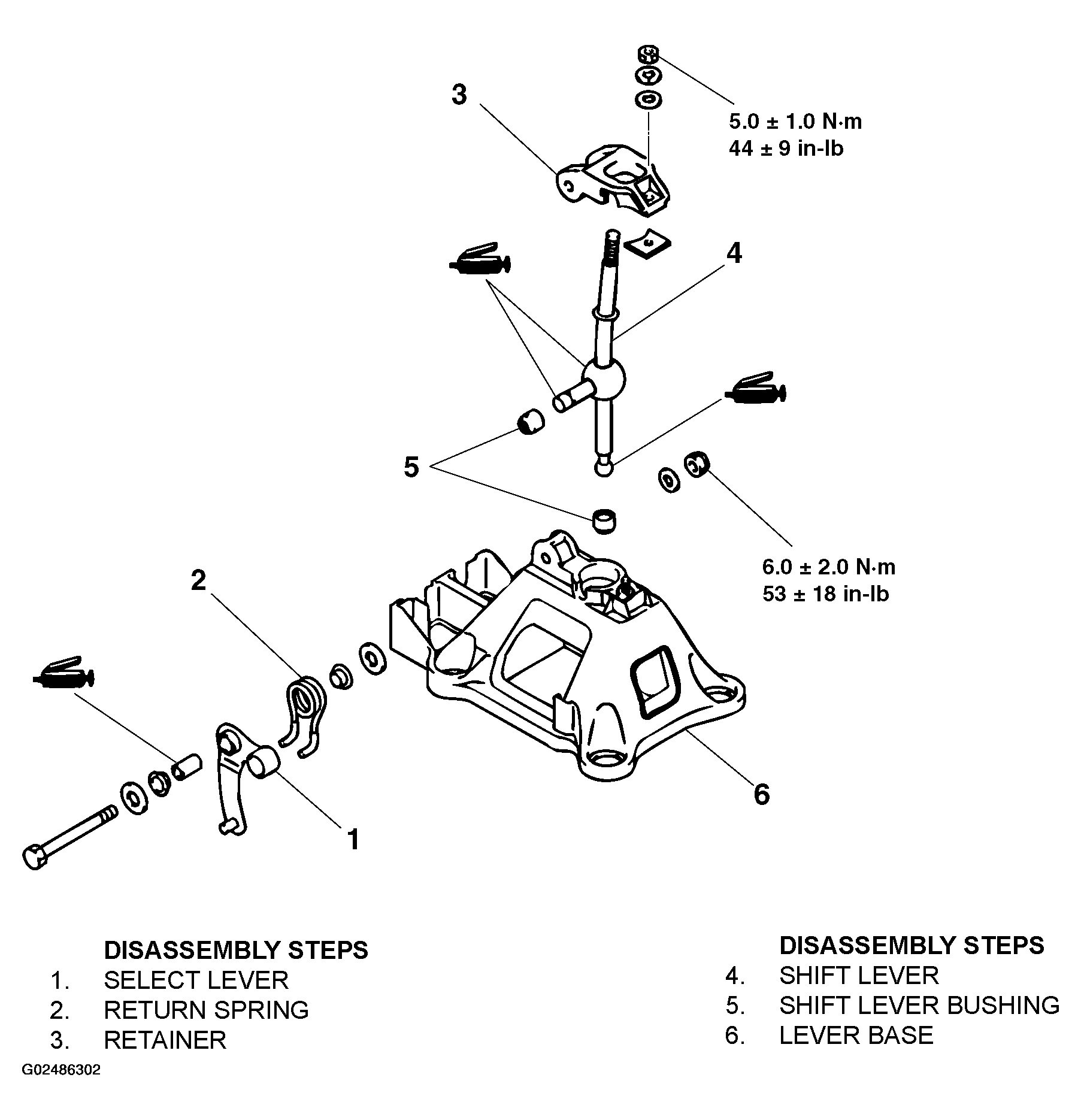 3

5.0 ± 1.0 N·m
44 ± 9 in-lb

4

5

6.0 ± 2.0 N·m
53 ± 18 in-lb

2

6

1

DISASSEMBLY STEPS
1. SELECT LEVER
2. RETURN SPRING
3. RETAINER

DISASSEMBLY STEPS
4. SHIFT LEVER
5. SHIFT LEVER BUSHING
6. LEVER BASE

G02486302