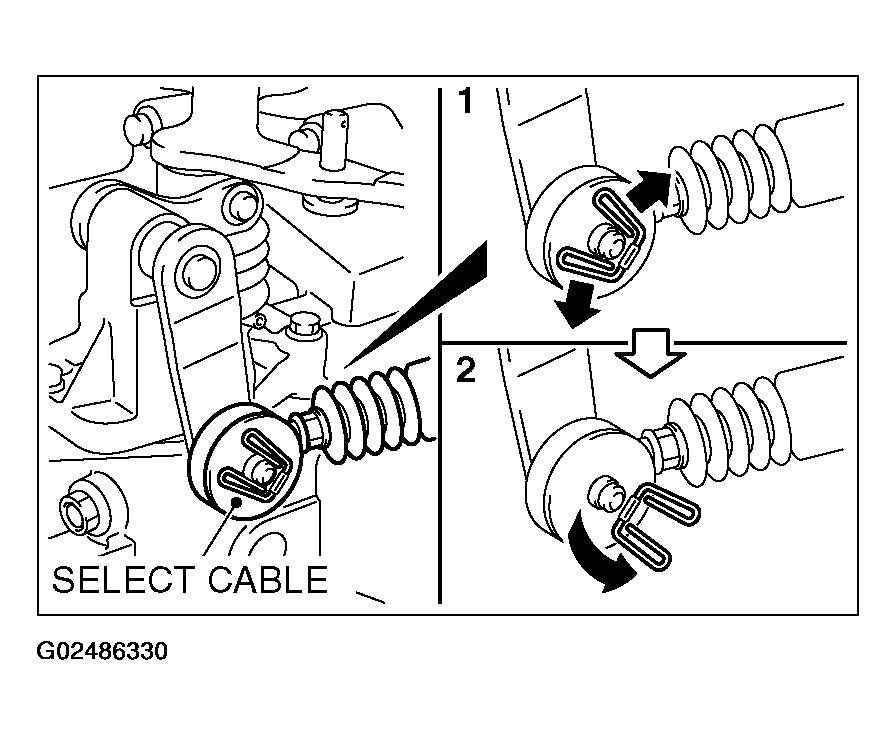 1

2

SELECT CABLE

G02486330