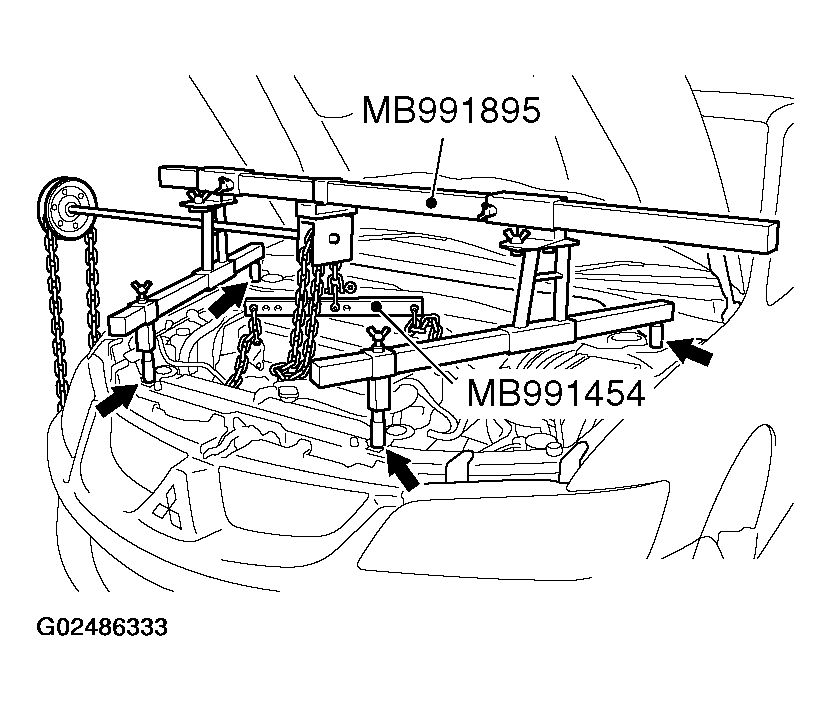 MB991895

MB991454

G02486333