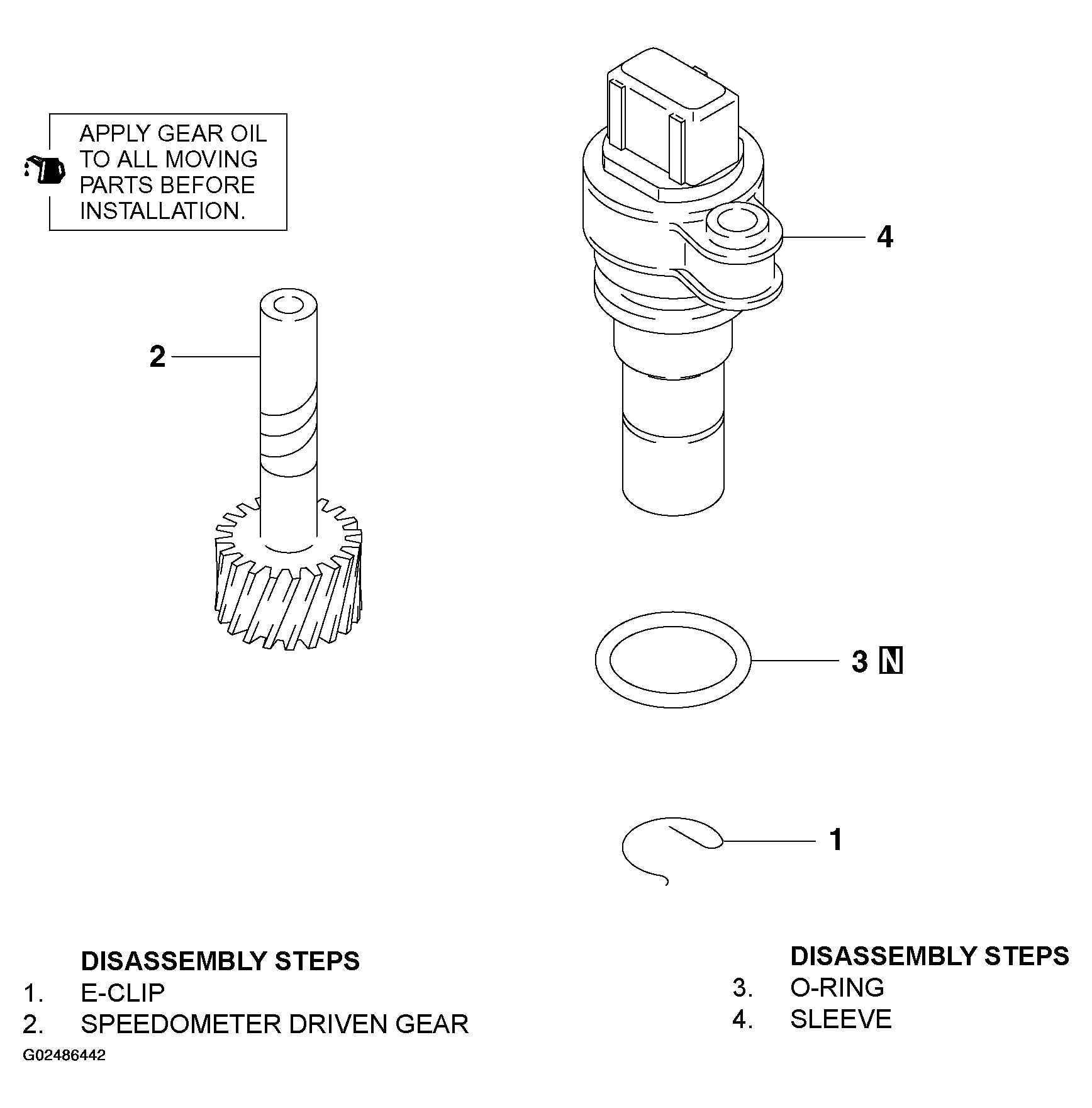 APPLY GEAR OIL TO ALL MOVING PARTS BEFORE INSTALLATION.

4

2

3 N

1

DISASSEMBLY STEPS
1. E-CLIP
2. SPEEDOMETER DRIVEN GEAR

DISASSEMBLY STEPS
3. O-RING
4. SLEEVE

G02486442