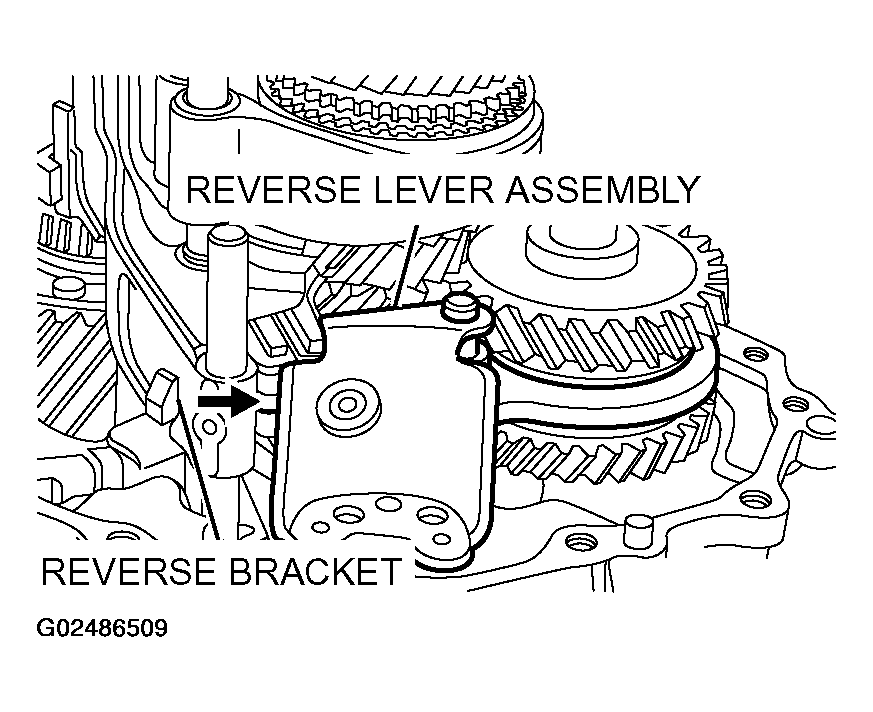 REVERSE LEVER ASSEMBLY

REVERSE BRACKET

G02486509