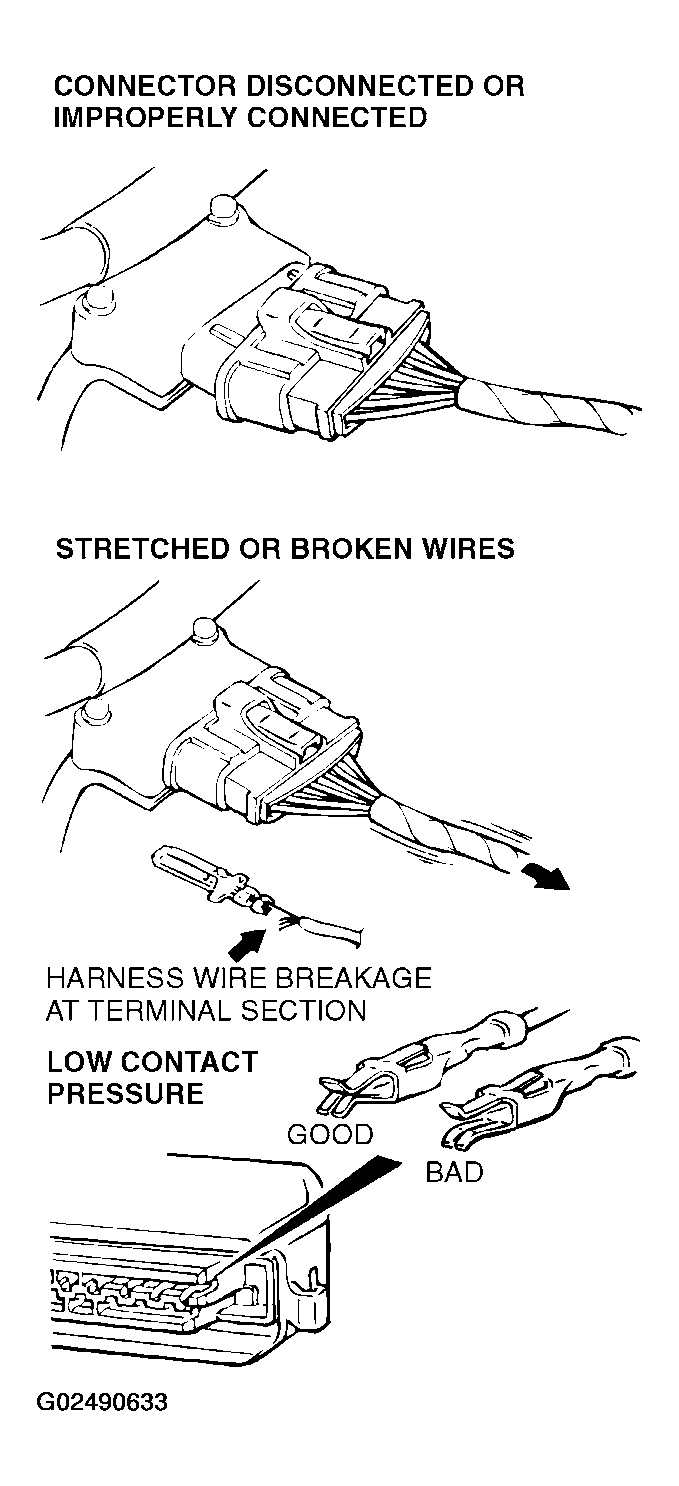 CONNECTOR DISCONNECTED OR IMPROPERLY CONNECTED

STRETCHED OR BROKEN WIRES

HARNESS WIRE BREAKAGE AT TERMINAL SECTION

LOW CONTACT PRESSURE

GOOD

BAD

G02490633