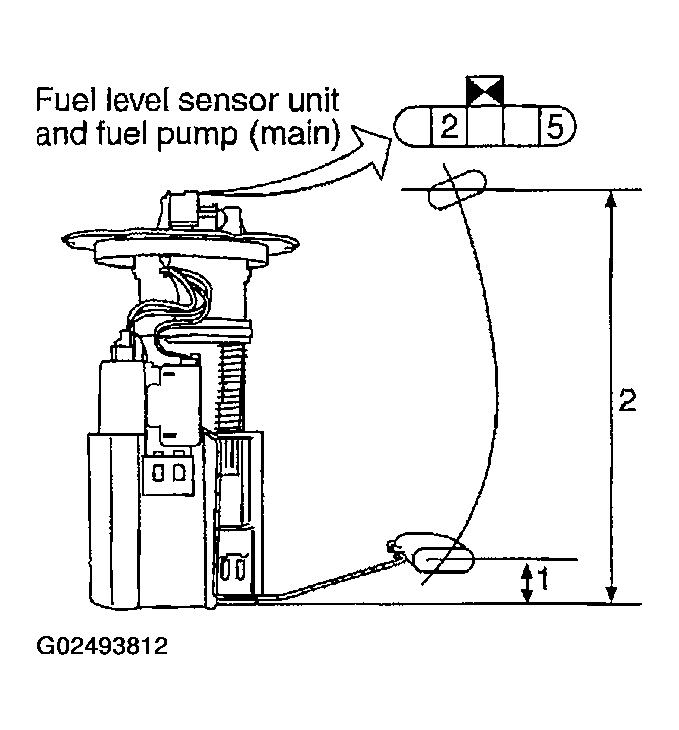 Fuel level sensor unit and fuel pump (main)

2

5

2

1

G02493812