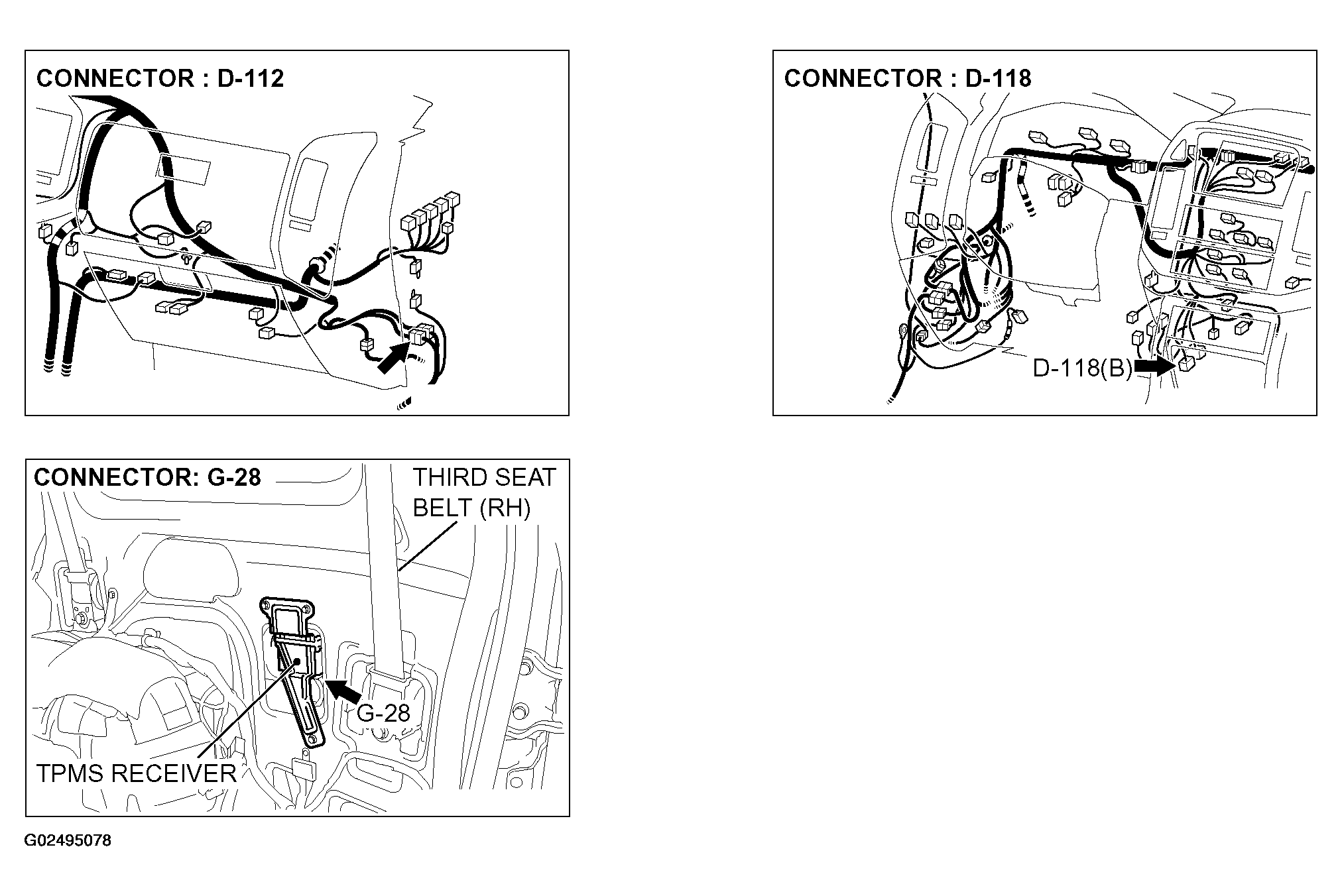 CONNECTOR : D-112

CONNECTOR : D-118

D-118(B)

CONNECTOR: G-28

THIRD SEAT BELT (RH)

G-28

TPMS RECEIVER

G02495078