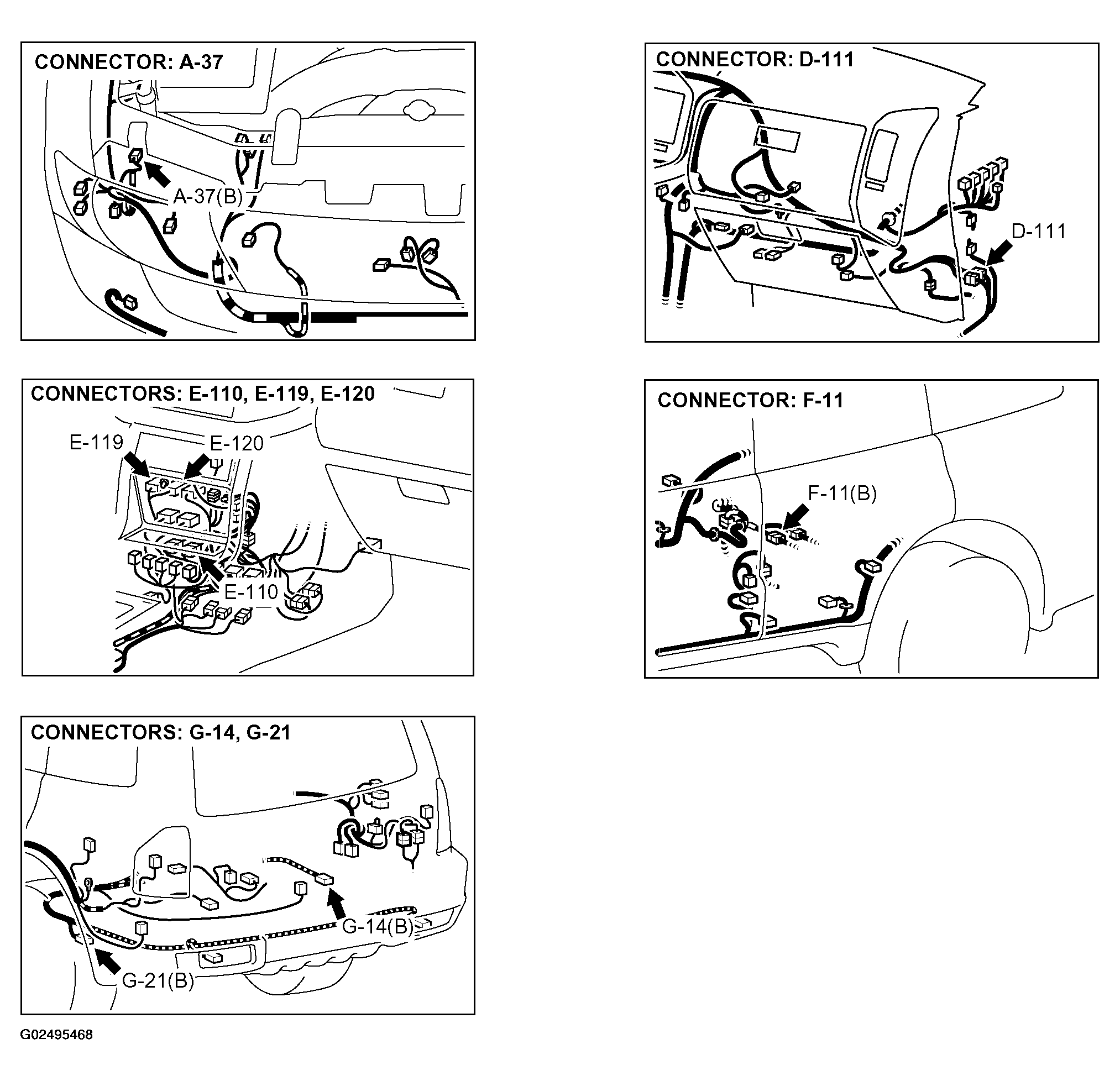 CONNECTOR: A-37

A-37(B)

CONNECTOR: D-111

D-111

CONNECTORS: E-110, E-119, E-120

E-119

E-120

E-110

CONNECTOR: F-11

F-11(B)

CONNECTORS: G-14, G-21

G-14(B)

G-21(B)

G02495468