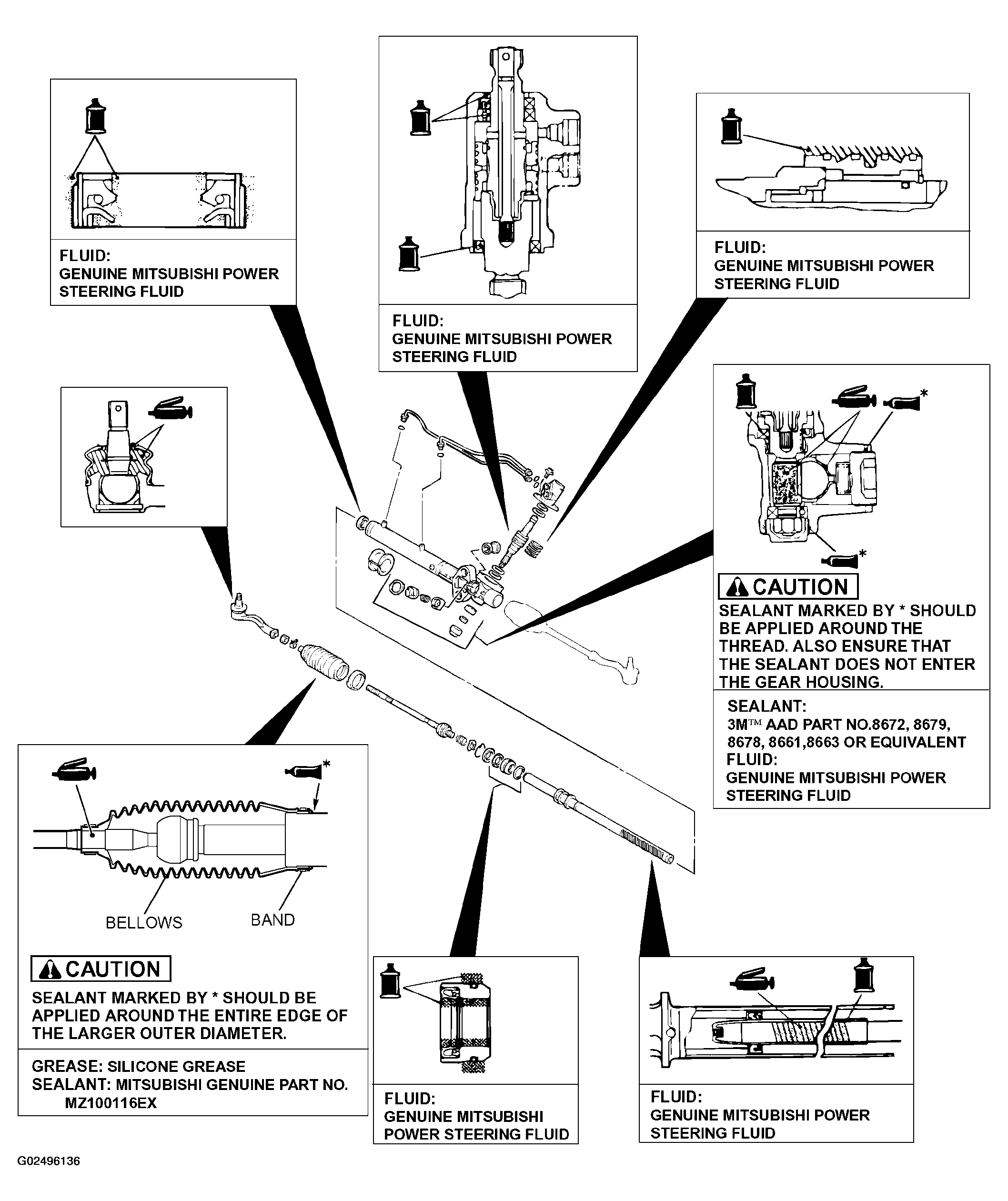 FLUID:
GENUINE MITSUBISHI POWER STEERING FLUID

FLUID:
GENUINE MITSUBISHI POWER STEERING FLUID

FLUID:
GENUINE MITSUBISHI POWER STEERING FLUID

*

*

CAUTION

SEALANT MARKED BY * SHOULD BE APPLIED AROUND THE THREAD. ALSO ENSURE THAT THE SEALANT DOES NOT ENTER THE GEAR HOUSING.

SEALANT:
3M™ AAD PART NO.8672, 8679, 8678, 8661,8663 OR EQUIVALENT
FLUID:
GENUINE MITSUBISHI POWER STEERING FLUID

*

BELLOWS

BAND

CAUTION

SEALANT MARKED BY * SHOULD BE APPLIED AROUND THE ENTIRE EDGE OF THE LARGER OUTER DIAMETER.

GREASE: SILICONE GREASE
SEALANT: MITSUBISHI GENUINE PART NO. MZ100116EX

FLUID:
GENUINE MITSUBISHI POWER STEERING FLUID

FLUID:
GENUINE MITSUBISHI POWER STEERING FLUID

G02496136