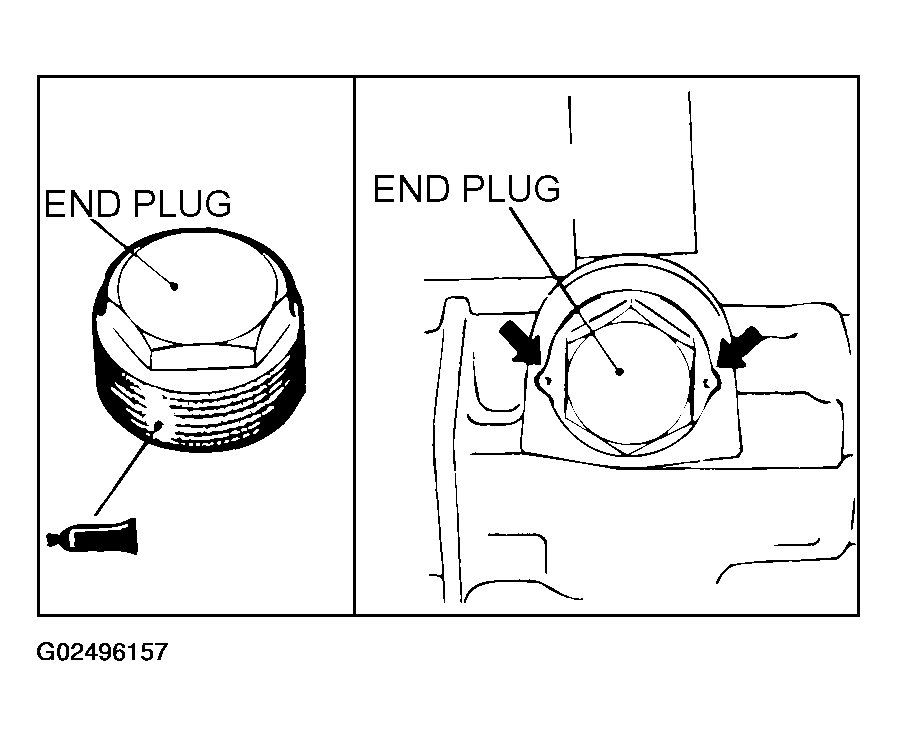 END PLUG

END PLUG

G02496157