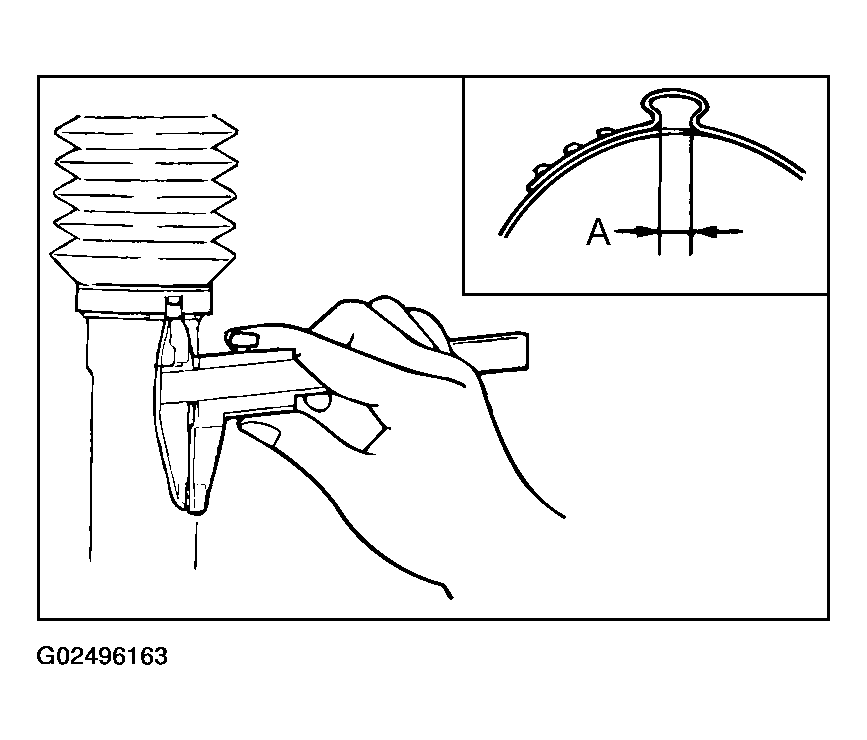 A

G02496163