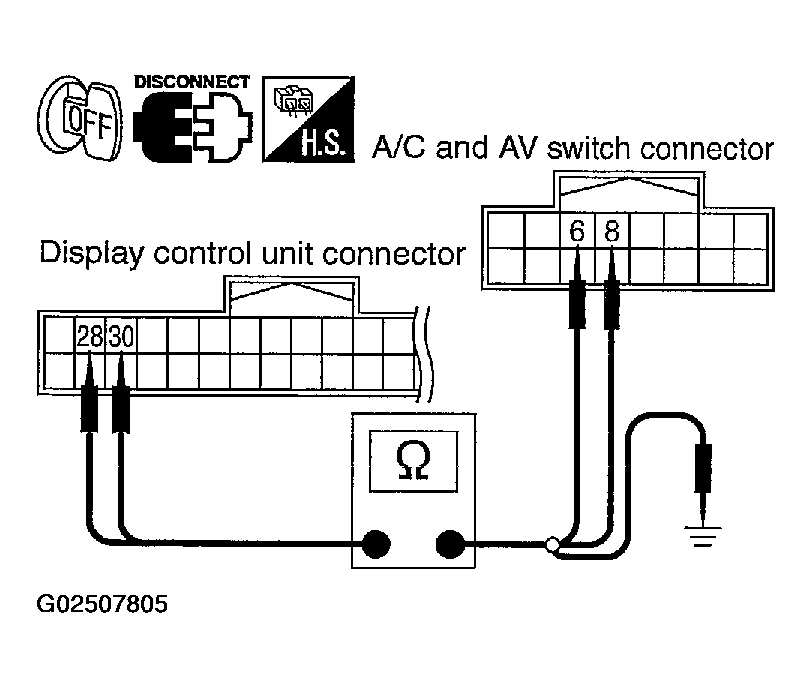 OFF
DISCONNECT
H.S.
A/C and AV switch connector
6 8
Display control unit connector
28 30
Ω
G02507805