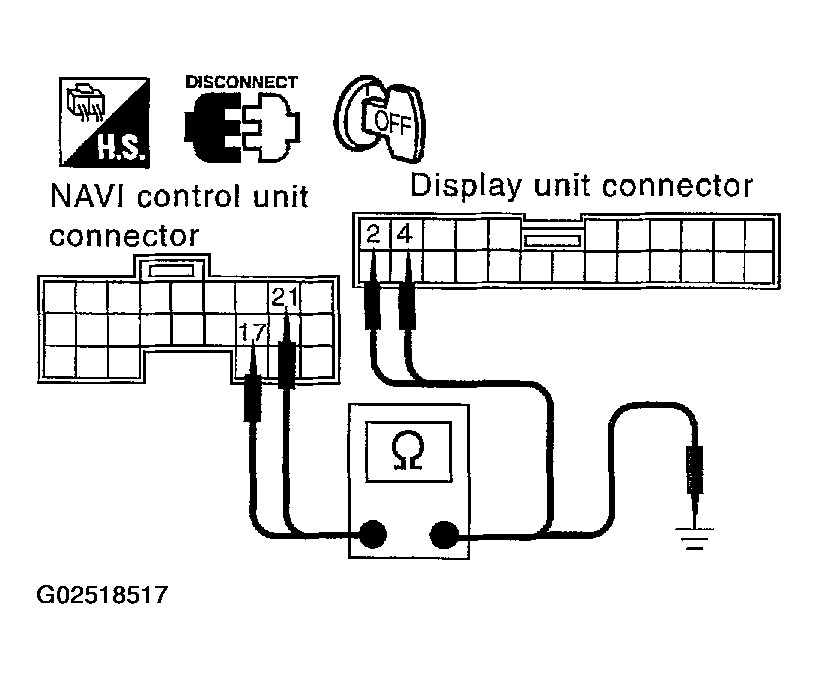 H.S.

DISCONNECT

OFF

NAVI control unit connector

Display unit connector

2 4

21

17

Ω

G02518517