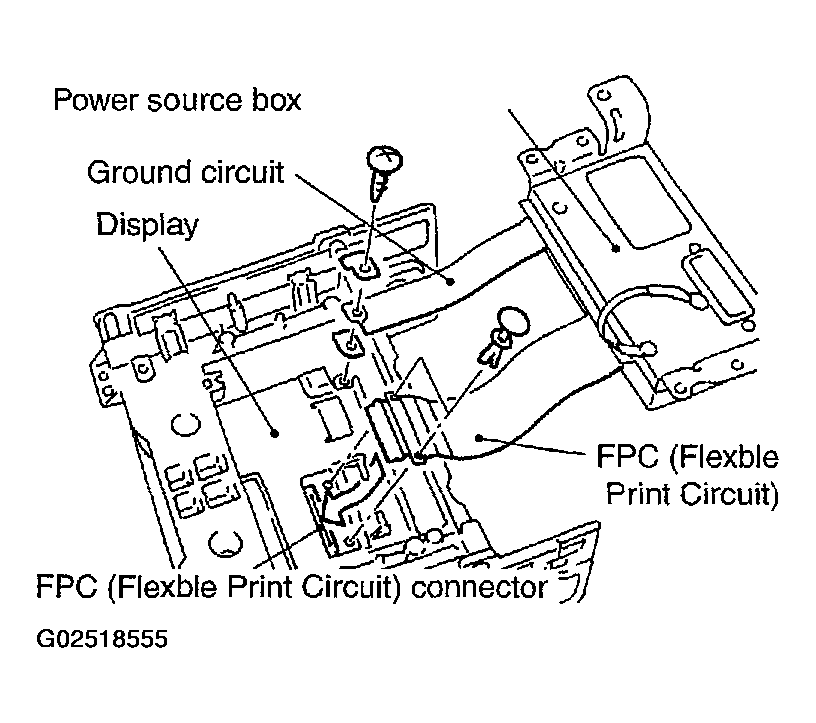 Power source box

Ground circuit

Display

FPC (Flexble Print Circuit)

FPC (Flexble Print Circuit) connector

G02518555