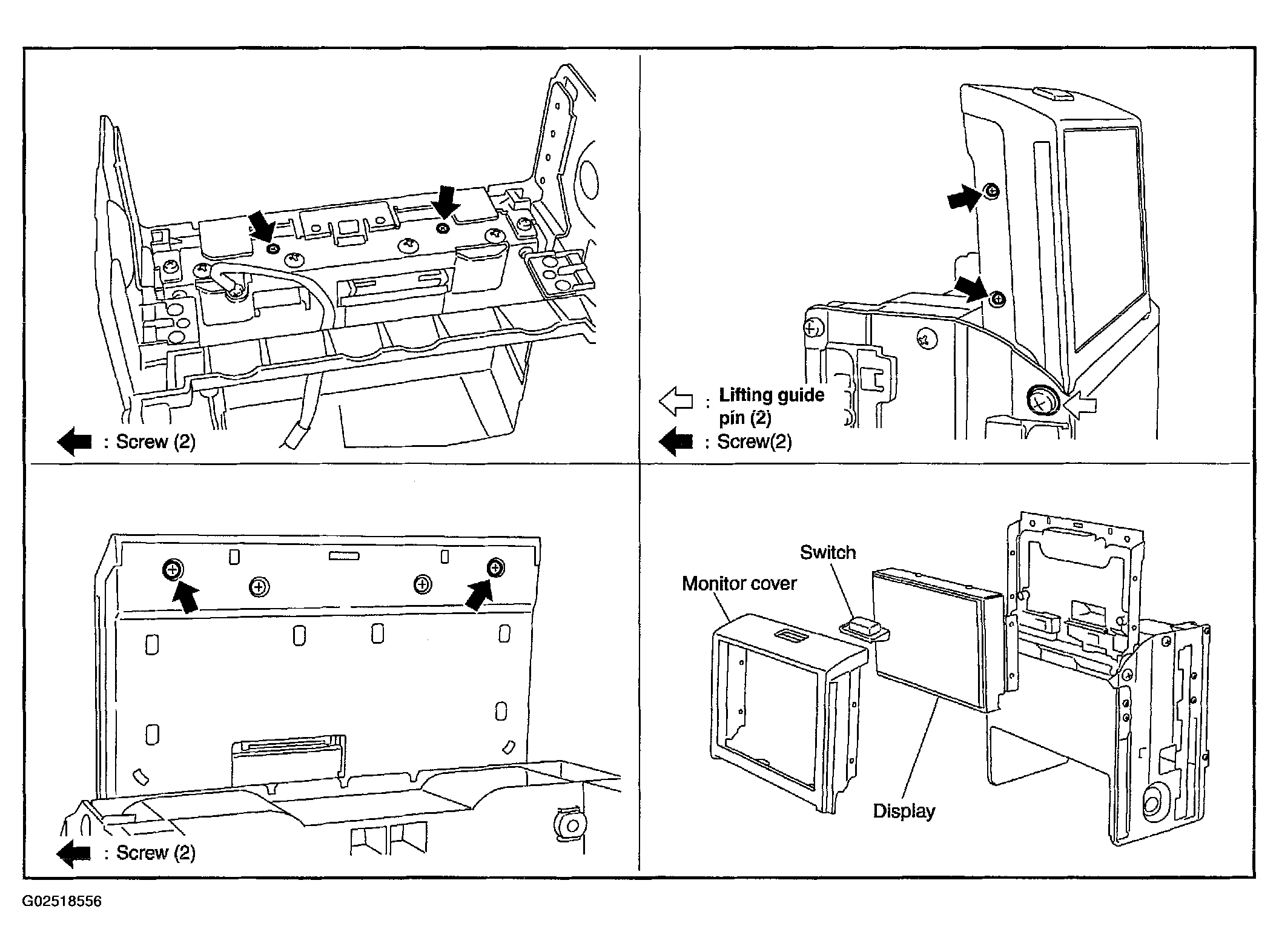 : Screw (2)

: Lifting guide pin (2)

: Screw(2)

: Screw (2)

Switch

Monitor cover

Display

G02518556