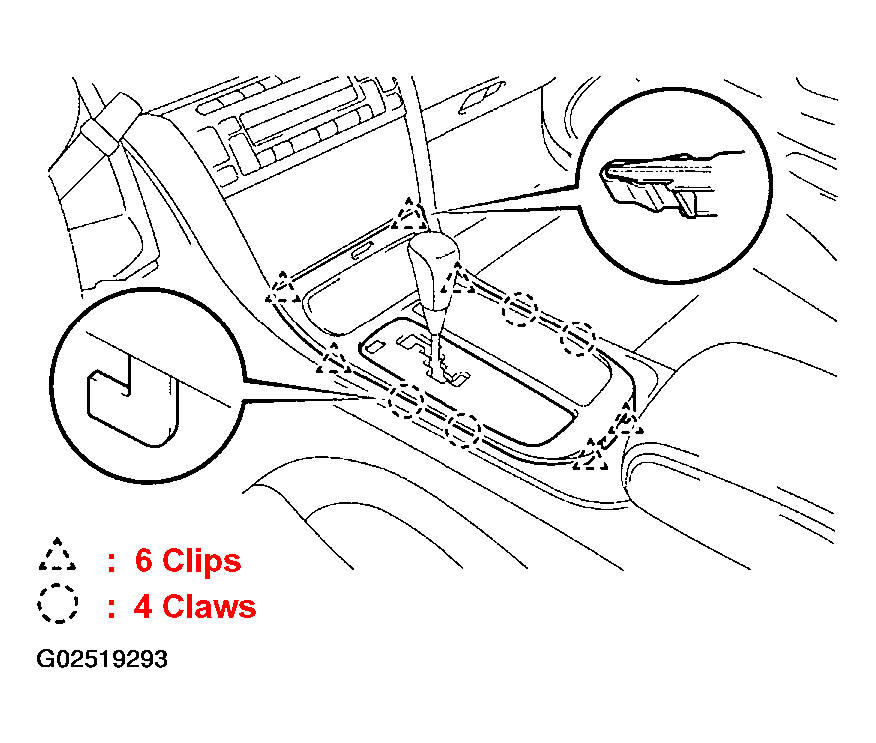 : 6 Clips
: 4 Claws

G02519293