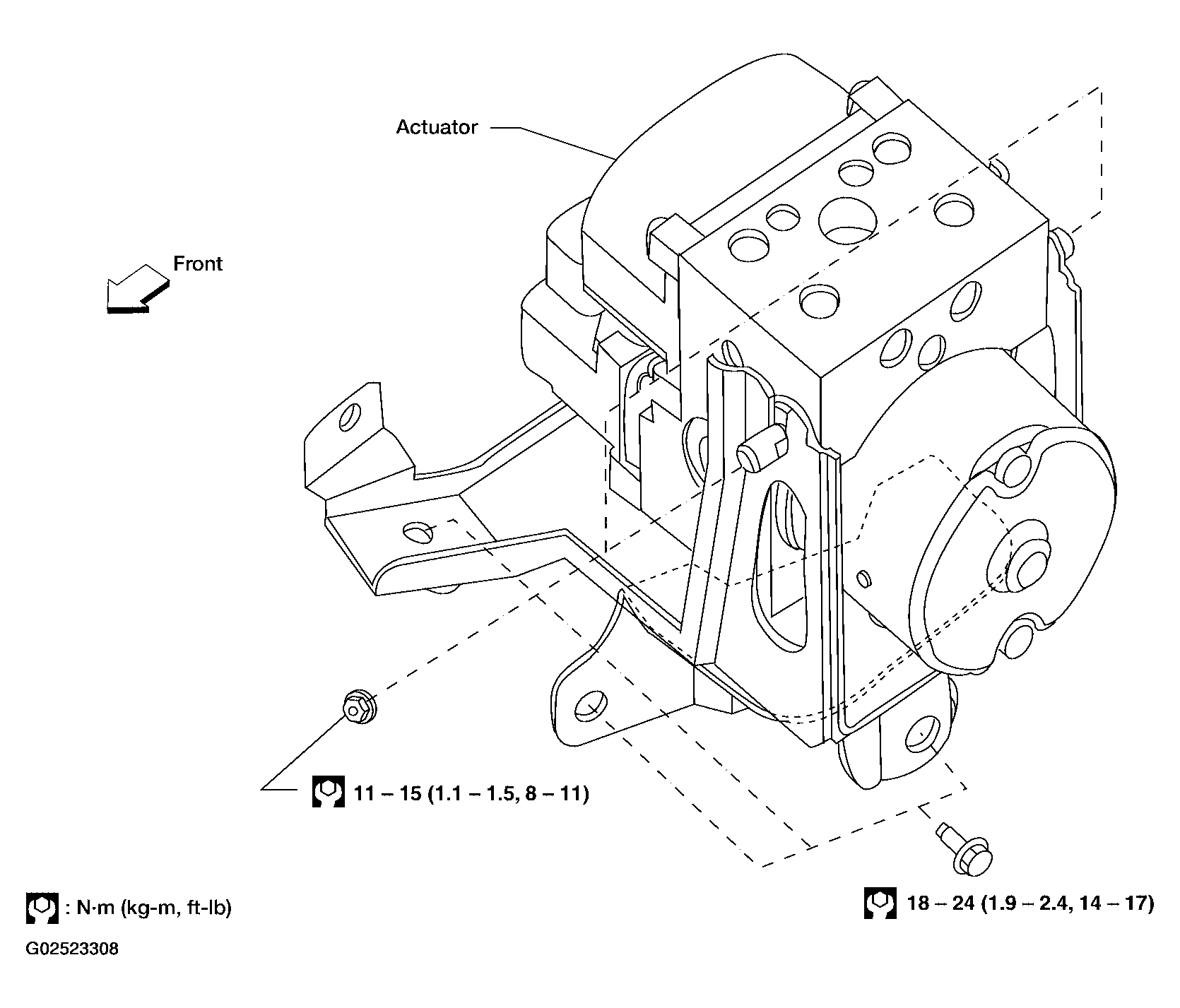 Actuator

Front

11 – 15 (1.1 – 1.5, 8 – 11)

18 – 24 (1.9 – 2.4, 14 – 17)

: N·m (kg-m, ft-lb)

G02523308