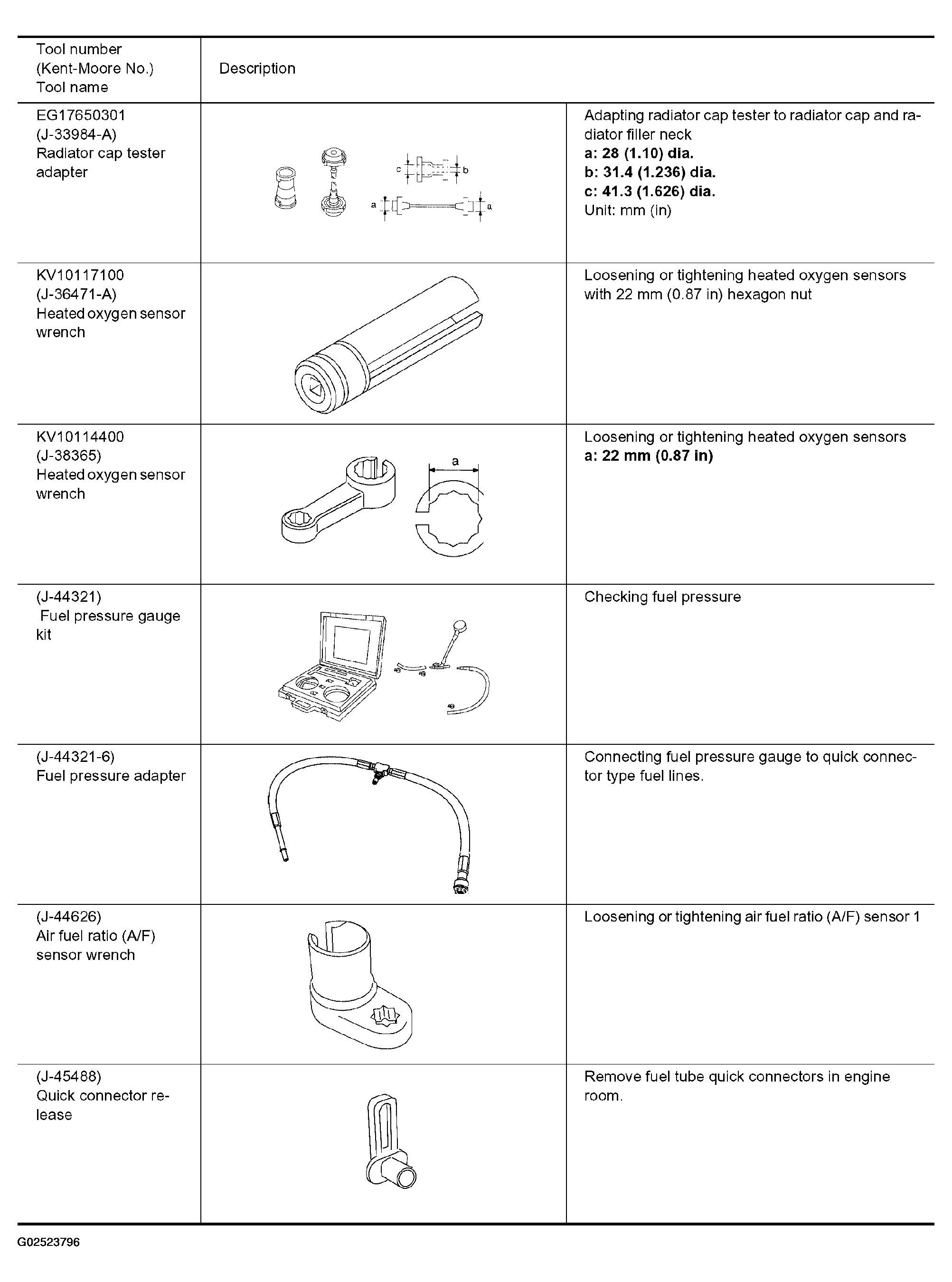 | Tool number (Kent-Moore No.) Tool name | Description | |
|---|---|---|
| EG17650301 (J-33984-A) Radiator cap tester adapter | c b a a | Adapting radiator cap tester to radiator cap and radiator filler neck **a: 28 (1.10) dia.** **b: 31.4 (1.236) dia.** **c: 41.3 (1.626) dia.** Unit: mm (in) |
| KV10117100 (J-36471-A) Heated oxygen sensor wrench | | Loosening or tightening heated oxygen sensors with 22 mm (0.87 in) hexagon nut |
| KV10114400 (J-38365) Heated oxygen sensor wrench | a | Loosening or tightening heated oxygen sensors **a: 22 mm (0.87 in)** |
| (J-44321) Fuel pressure gauge kit | | Checking fuel pressure |
| (J-44321-6) Fuel pressure adapter | | Connecting fuel pressure gauge to quick connector type fuel lines. |
| (J-44626) Air fuel ratio (A/F) sensor wrench | | Loosening or tightening air fuel ratio (A/F) sensor 1 |
| (J-45488) Quick connector release | | Remove fuel tube quick connectors in engine room. |

G02523796