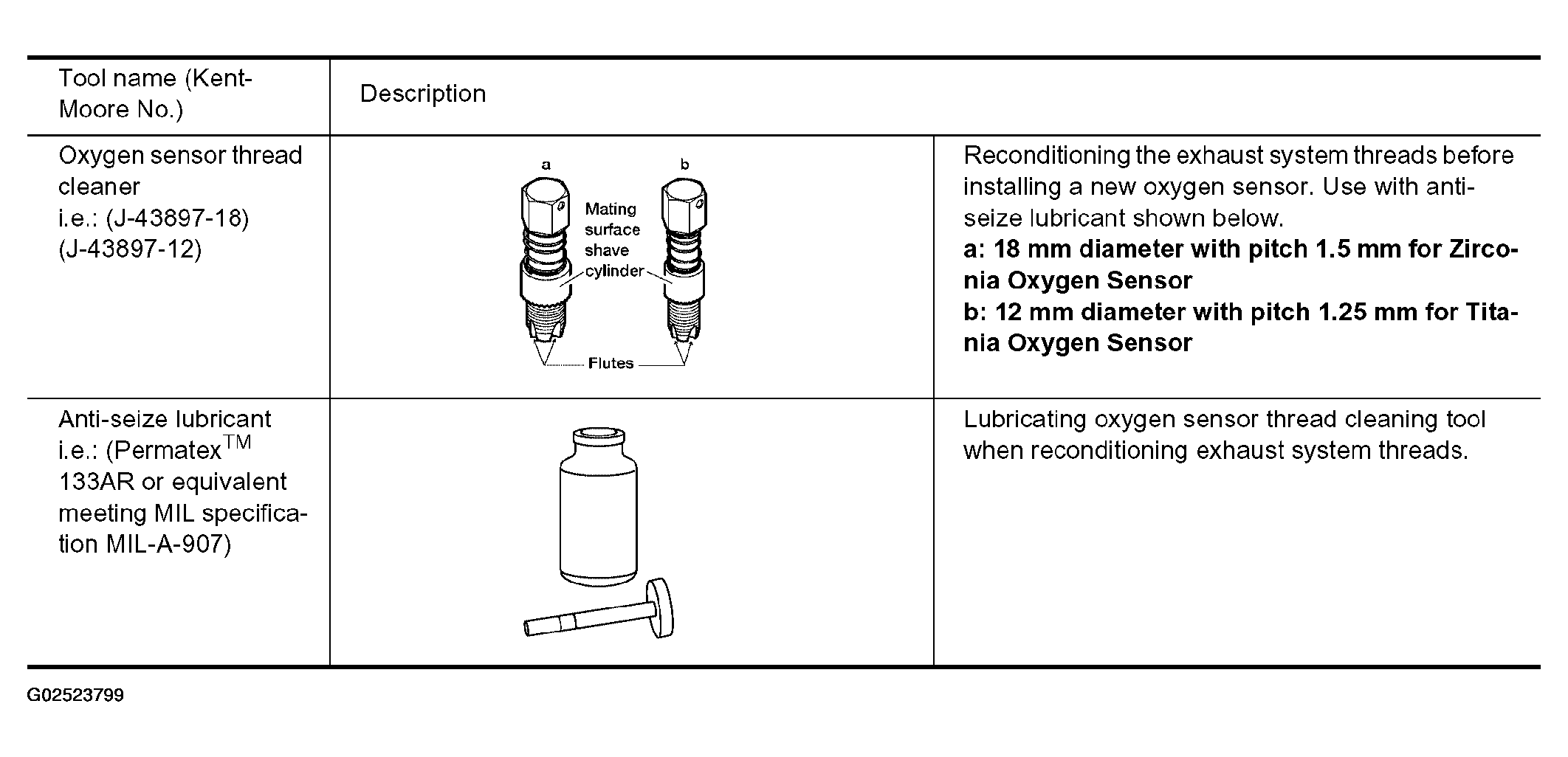 | Tool name (Kent-Moore No.) | Description | |
|---|---|---|
| Oxygen sensor thread cleaner i.e.: (J-43897-18) (J-43897-12) | a b Mating surface shave cylinder Flutes | Reconditioning the exhaust system threads before installing a new oxygen sensor. Use with anti-seize lubricant shown below. **a: 18 mm diameter with pitch 1.5 mm for Zirconia Oxygen Sensor** **b: 12 mm diameter with pitch 1.25 mm for Titania Oxygen Sensor** |
| Anti-seize lubricant i.e.: (Permatex$^{TM}$ 133AR or equivalent meeting MIL specification MIL-A-907) | | Lubricating oxygen sensor thread cleaning tool when reconditioning exhaust system threads. |

G02523799