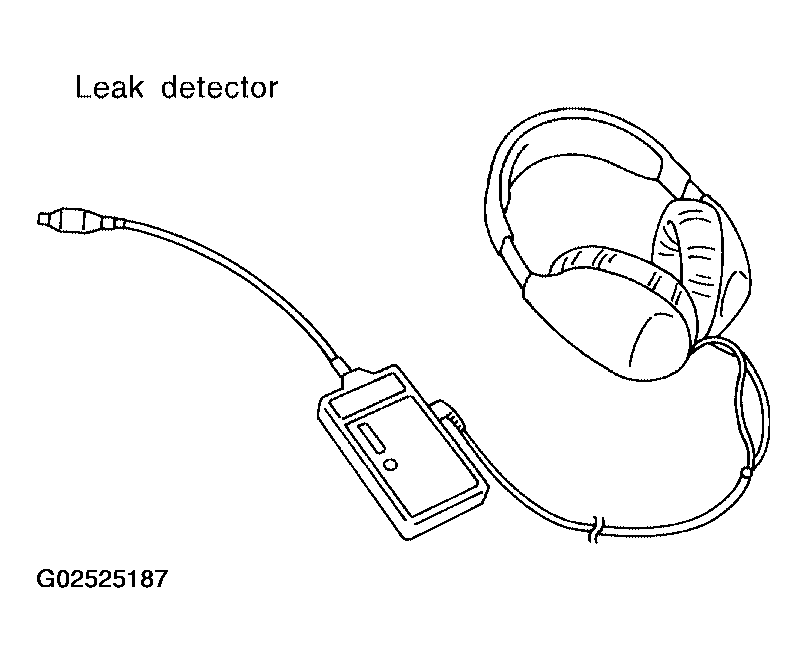 Leak detector

G02525187