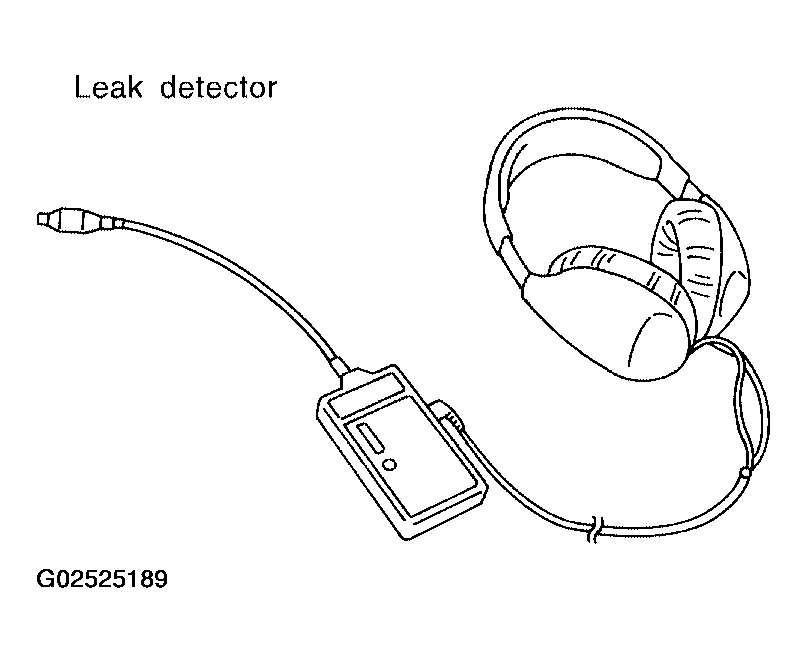 Leak detector

G02525189